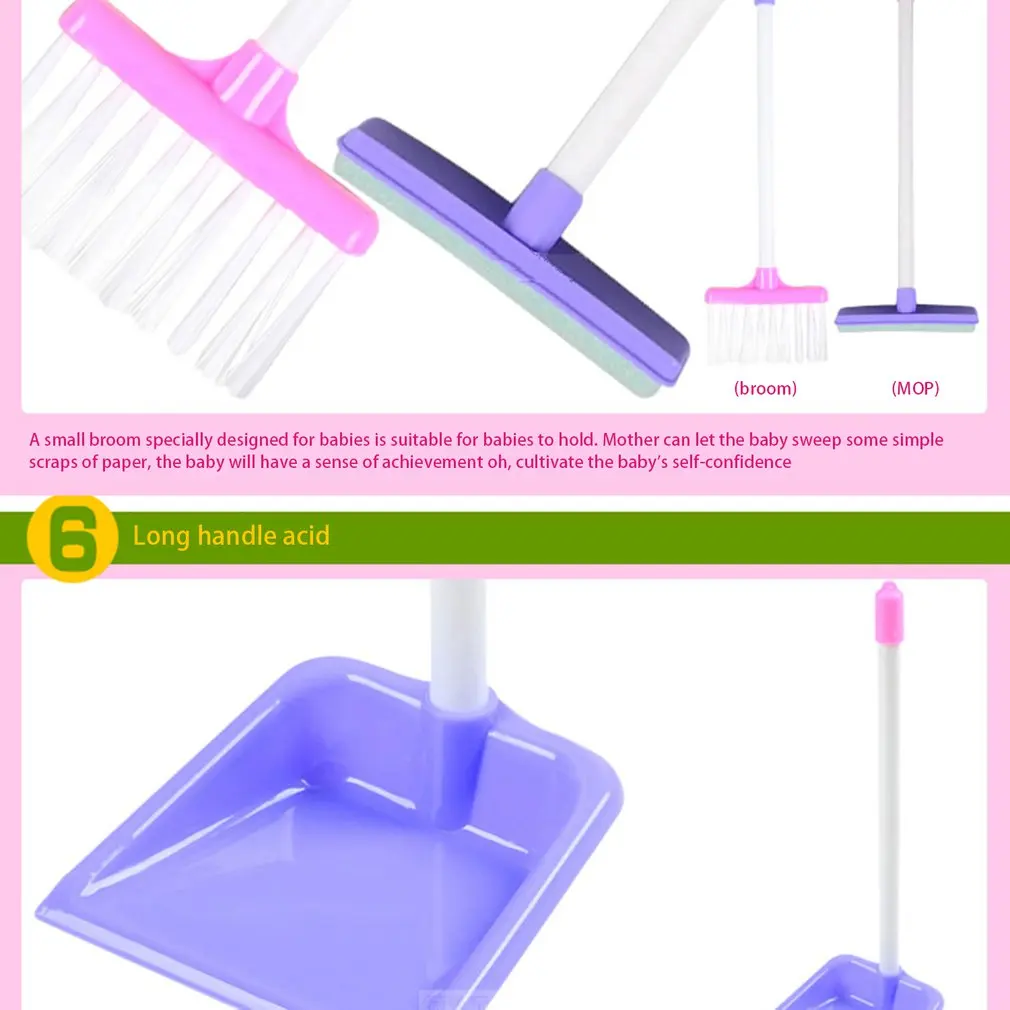 (broom)

(MOP)

A small broom specially designed for babies is suitable for babies to hold. Mother can let the baby sweep some simple scraps of paper, the baby will have a sense of achievement oh, cultivate the baby's self-confidence

6

Long handle acid