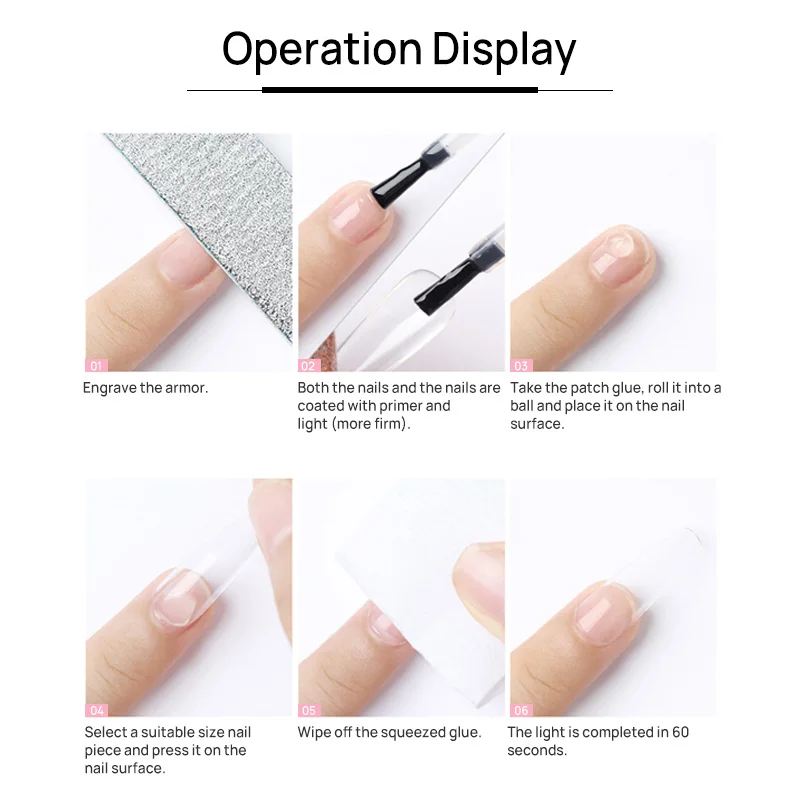 Operation Display

01
Engrave the armor.

02
Both the nails and the nails are coated with primer and light (more firm).

03
Take the patch glue, roll it into a ball and place it on the nail surface.

04
Select a suitable size nail piece and press it on the nail surface.

05
Wipe off the squeezed glue.

06
The light is completed in 60 seconds.