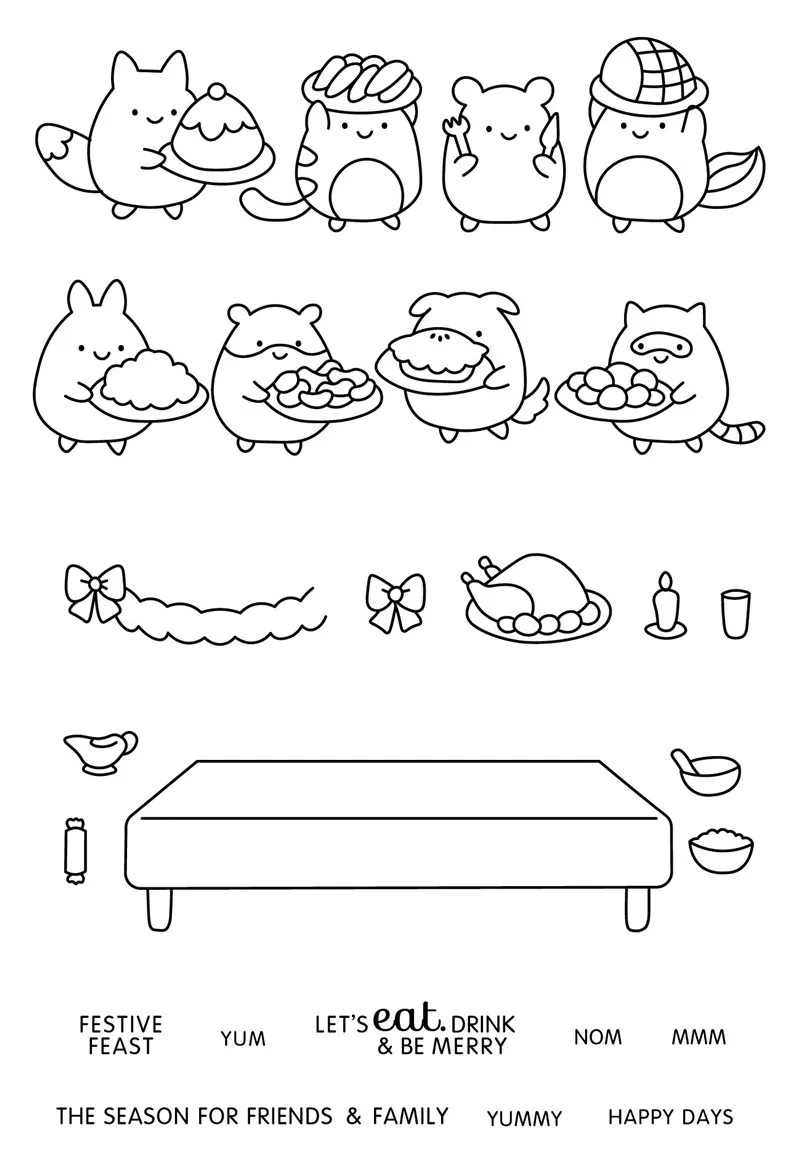 FESTIVE FEAST

YUM

LET'S eat. DRINK & BE MERRY

NOM

MMM

THE SEASON FOR FRIENDS & FAMILY

YUMMY

HAPPY DAYS