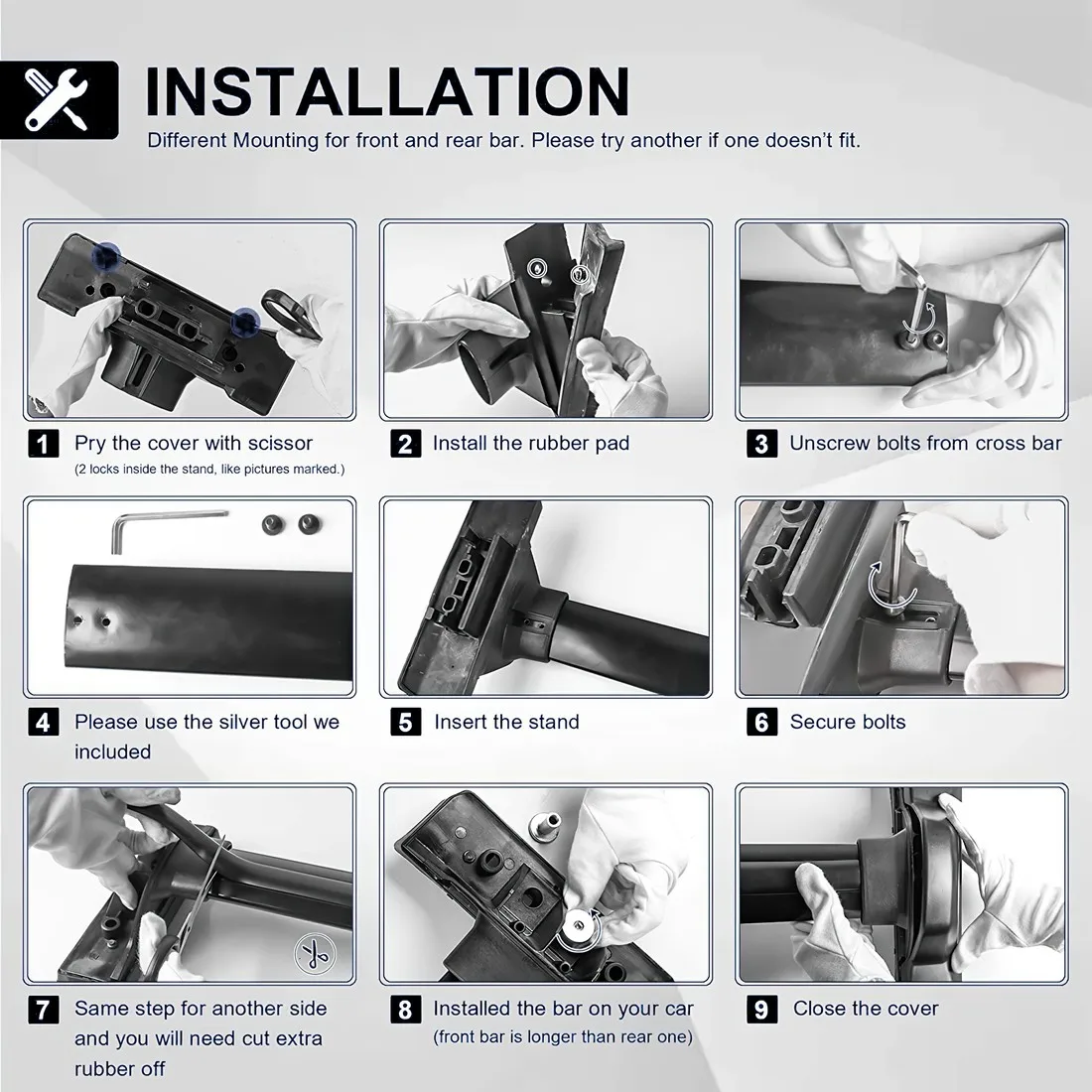 INSTALLATION

Different Mounting for front and rear bar. Please try another if one doesn't fit.

1 Pry the cover with scissor
(2 locks inside the stand, like pictures marked.)

2 Install the rubber pad

3 Unscrew bolts from cross bar

4 Please use the silver tool we included

5 Insert the stand

6 Secure bolts

7 Same step for another side and you will need cut extra rubber off

8 Installed the bar on your car
(front bar is longer than rear one)

9 Close the cover