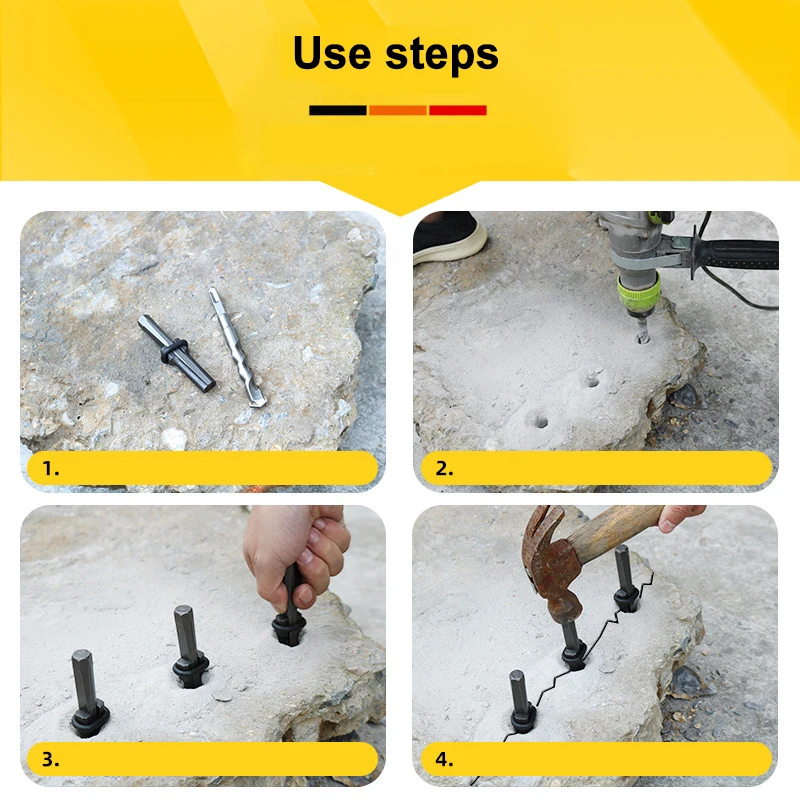 Use steps

1.

2.

3.

4.