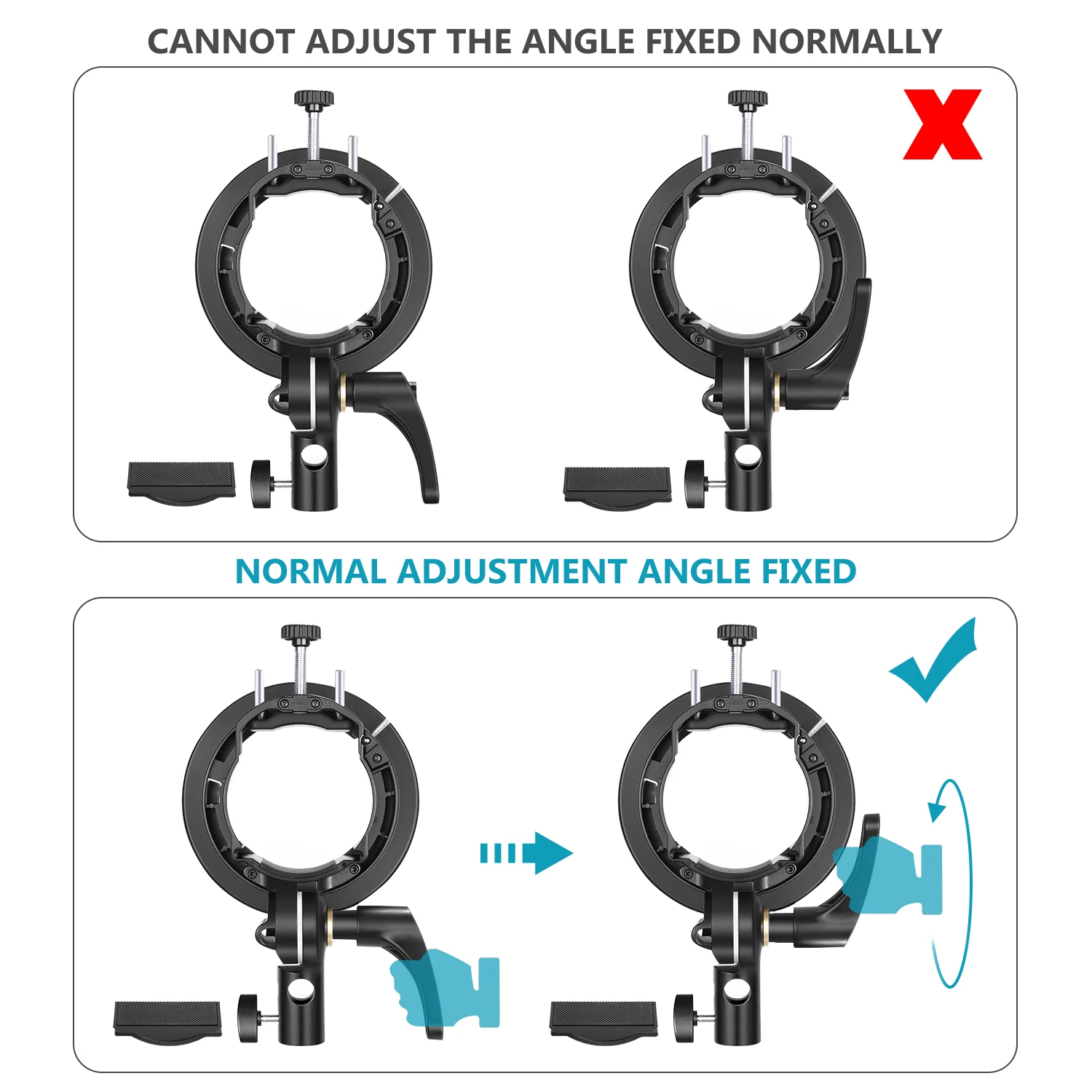 CANNOT ADJUST THE ANGLE FIXED NORMALLY

NORMAL ADJUSTMENT ANGLE FIXED