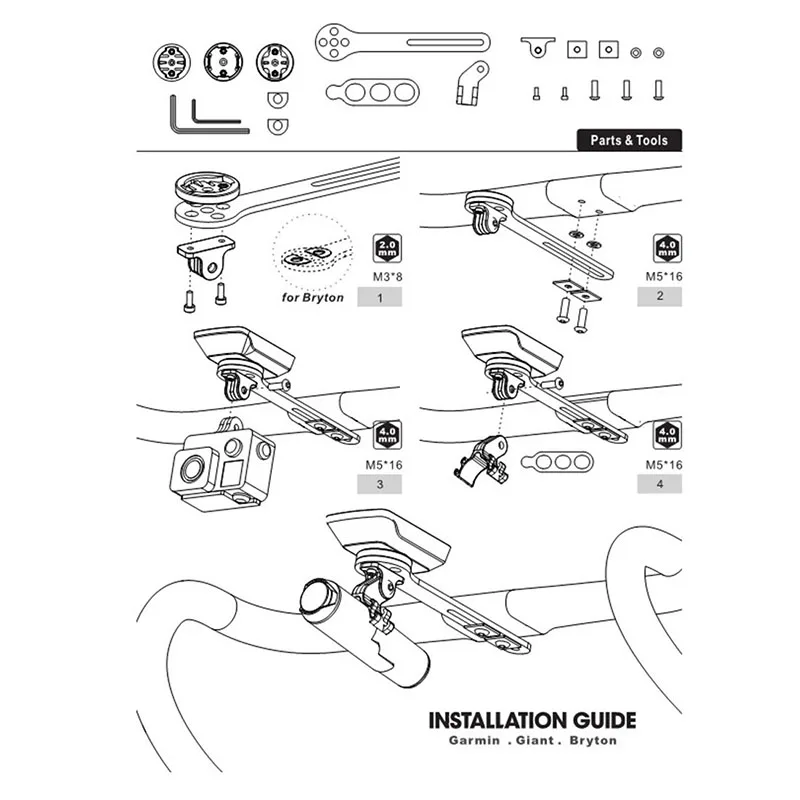 Parts & Tools

for Bryton

2.0 mm

M3*8

1

4.0 mm

M5*16

2

4.0 mm

M5*16

3

4.0 mm

M5*16

4

INSTALLATION GUIDE

Garmin . Giant . Bryton