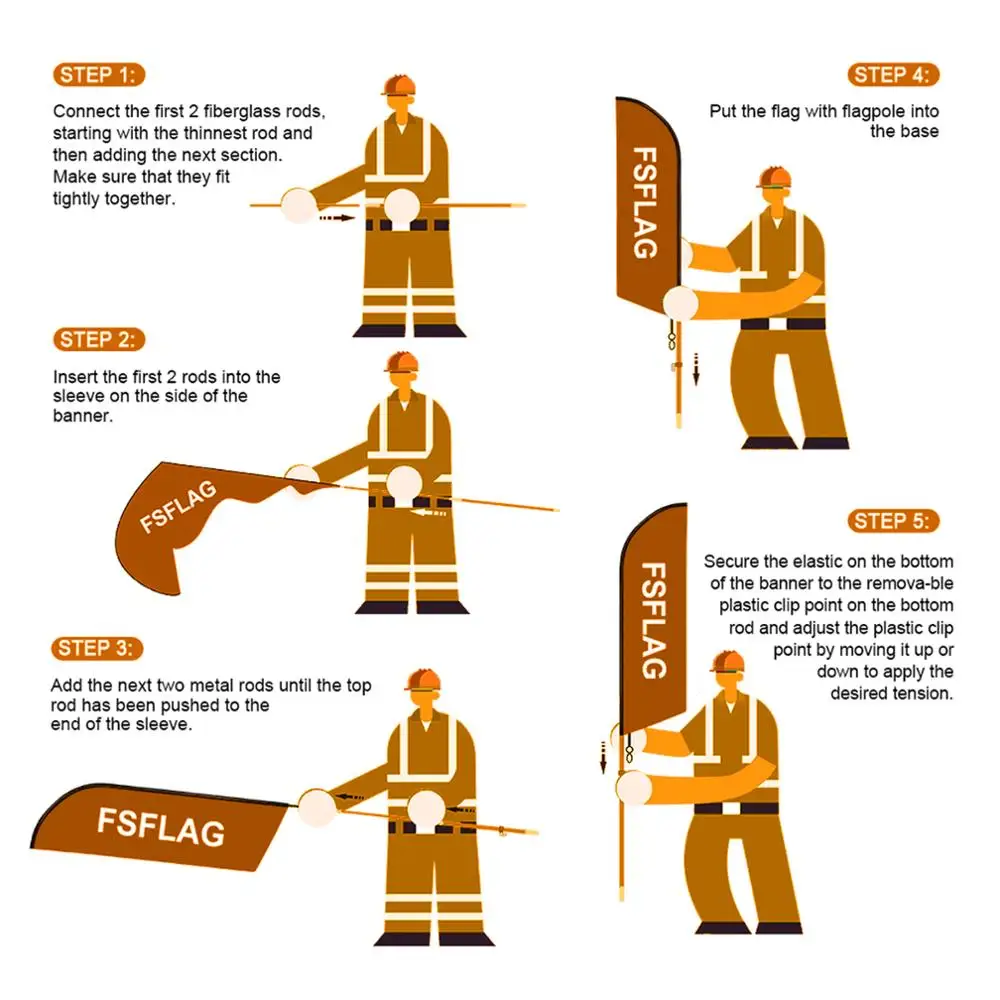 STEP 1:

Connect the first 2 fiberglass rods, starting with the thinnest rod and then adding the next section. Make sure that they fit tightly together.

STEP 2:

Insert the first 2 rods into the sleeve on the side of the banner.

FSFLAG

STEP 3:

Add the next two metal rods until the top rod has been pushed to the end of the sleeve.

FSFLAG

STEP 4:

Put the flag with flagpole into the base

FSFLAG

STEP 5:

Secure the elastic on the bottom of the banner to the remova-ble plastic clip point on the bottom rod and adjust the plastic clip point by moving it up or down to apply the desired tension.

FSFLAG