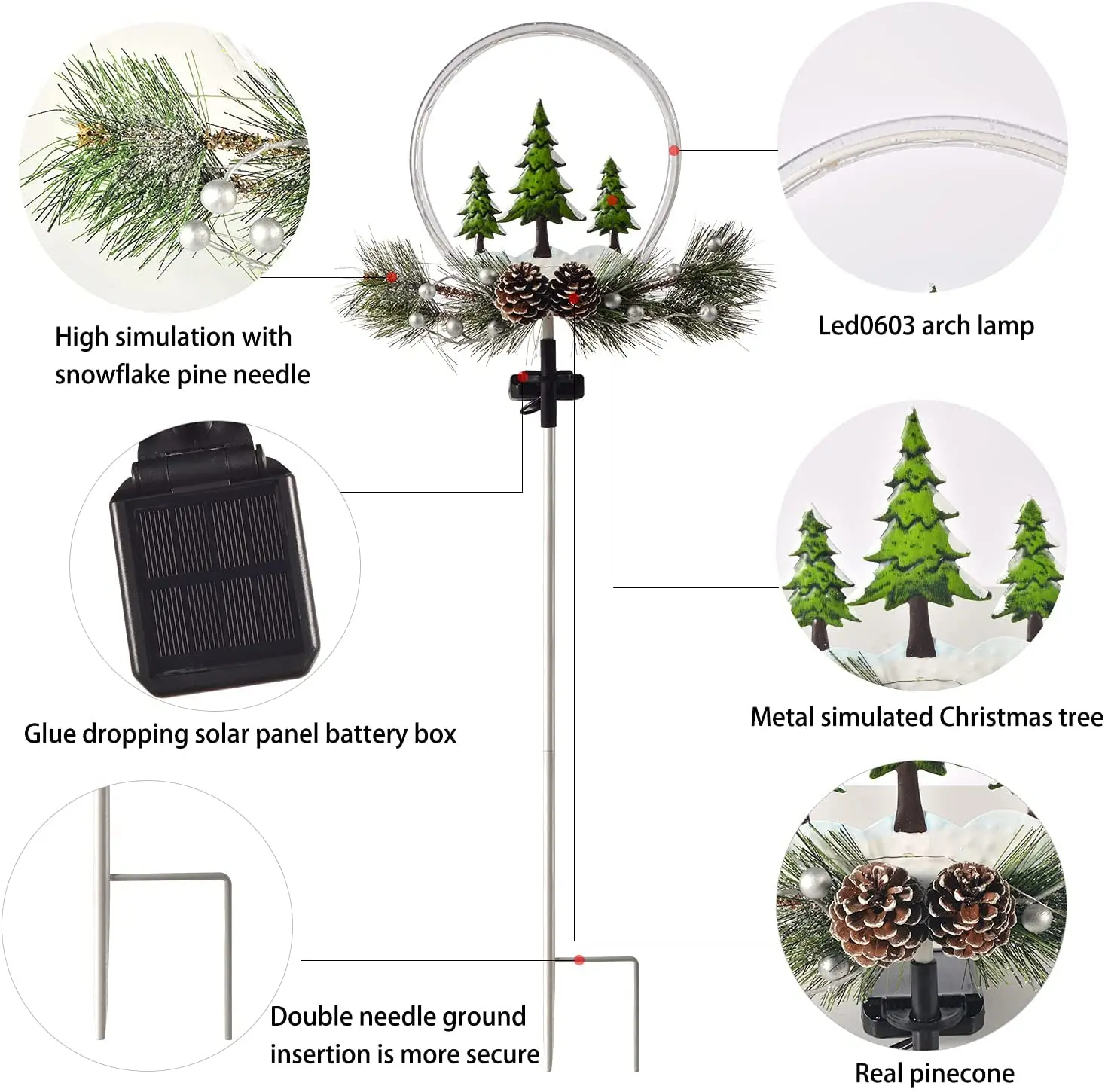 High simulation with snowflake pine needle

Led0603 arch lamp

Glue dropping solar panel battery box

Metal simulated Christmas tree

Double needle ground insertion is more secure

Real pinecone