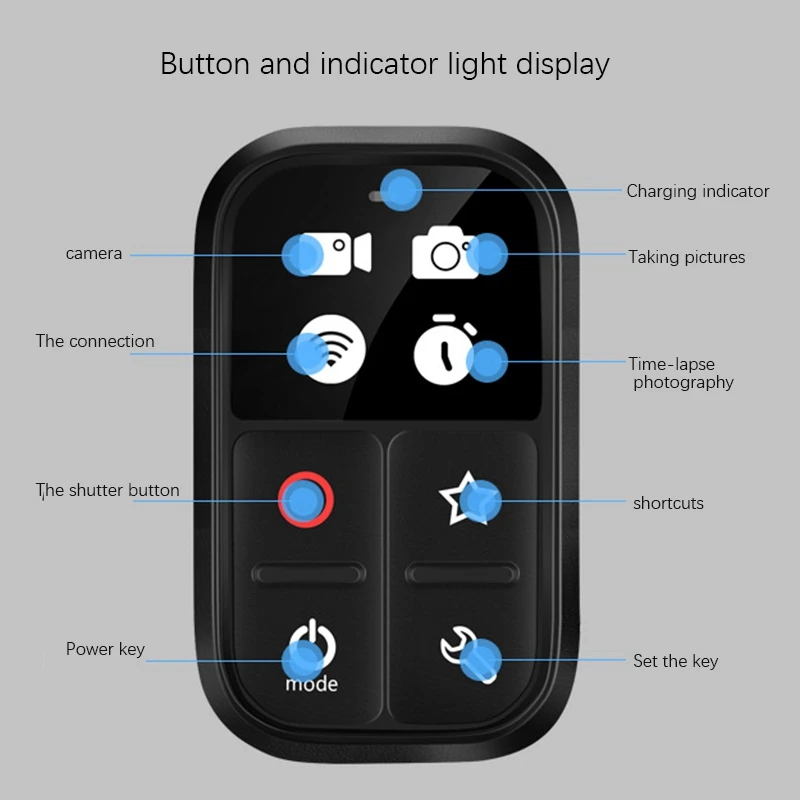 Button and indicator light display

Charging indicator

camera

Taking pictures

The connection

Time-lapse photography

The shutter button

shortcuts

Power key

mode

Set the key