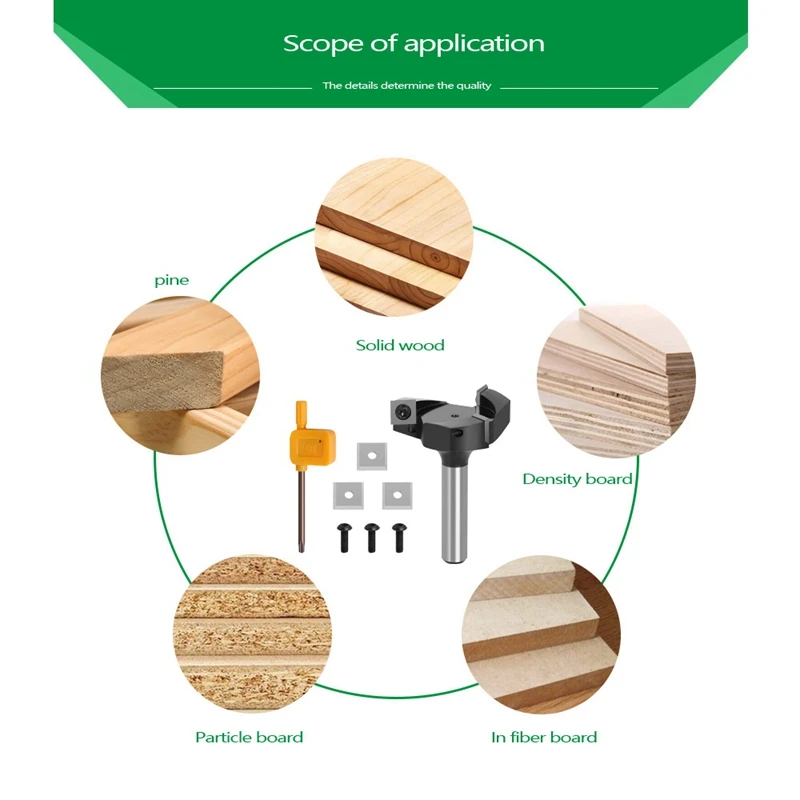 Scope of application

The details determine the quality

pine

Solid wood

Density board

Particle board

In fiber board