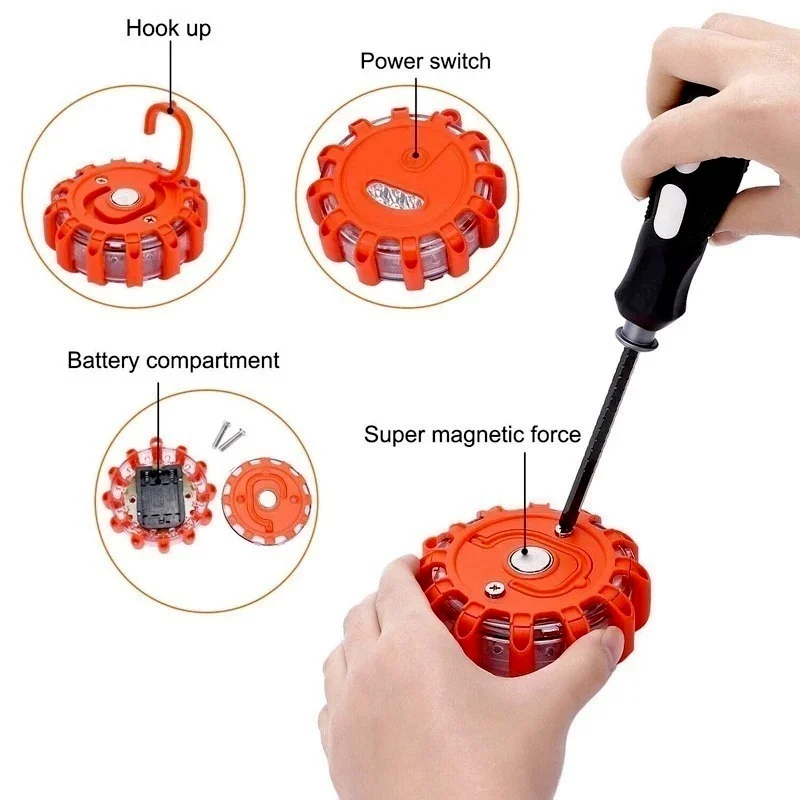 Hook up

Power switch

Battery compartment

Super magnetic force