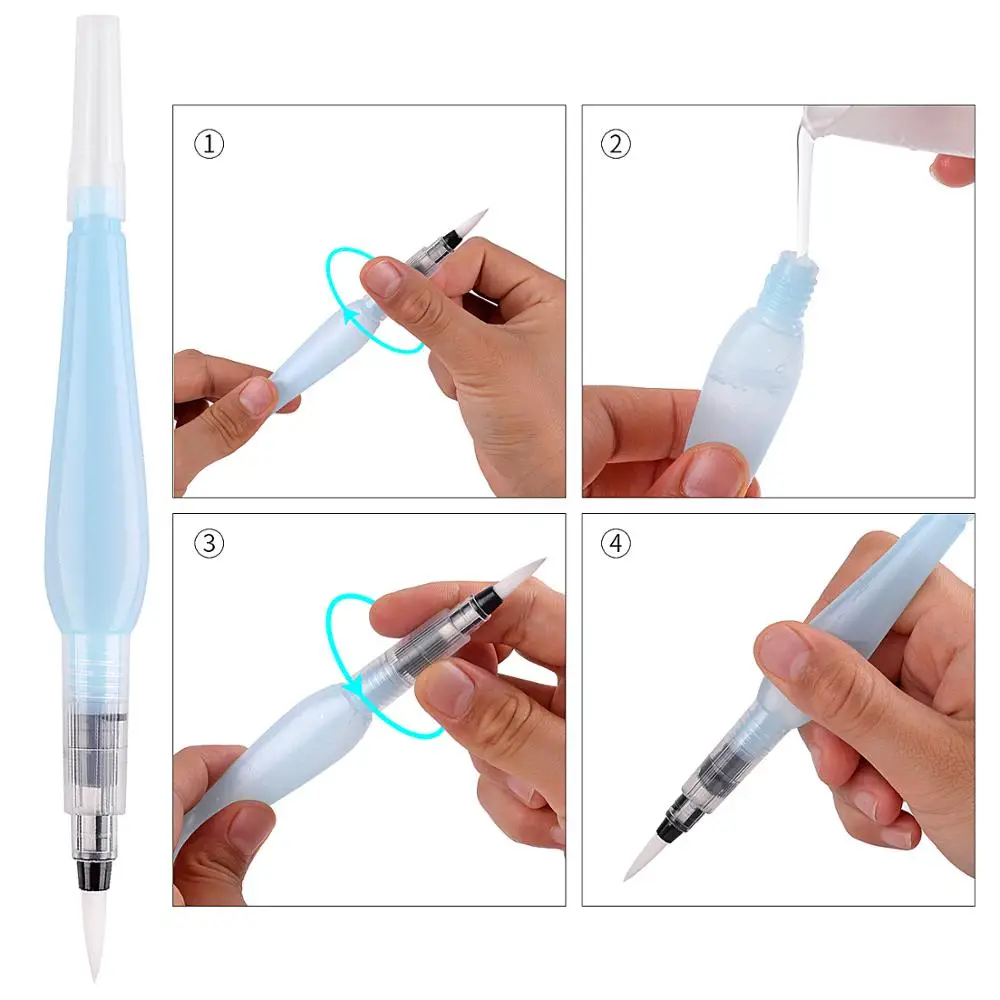 ①

②

③

④