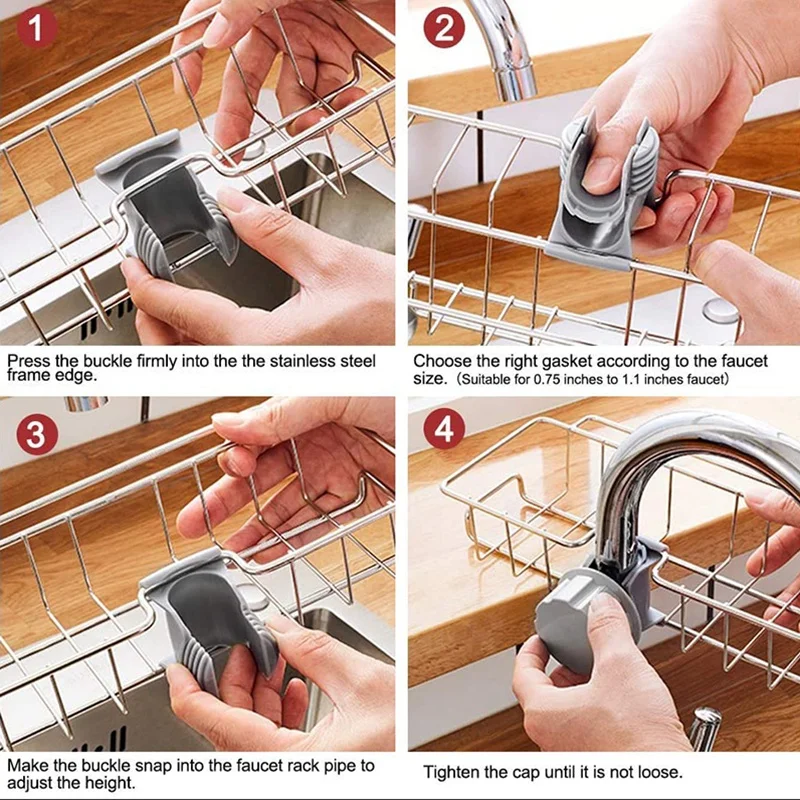 1

Press the buckle firmly into the the stainless steel frame edge.

2

Choose the right gasket according to the faucet size. (Suitable for 0.75 inches to 1.1 inches faucet)

3

Make the buckle snap into the faucet rack pipe to adjust the height.

4

Tighten the cap until it is not loose.