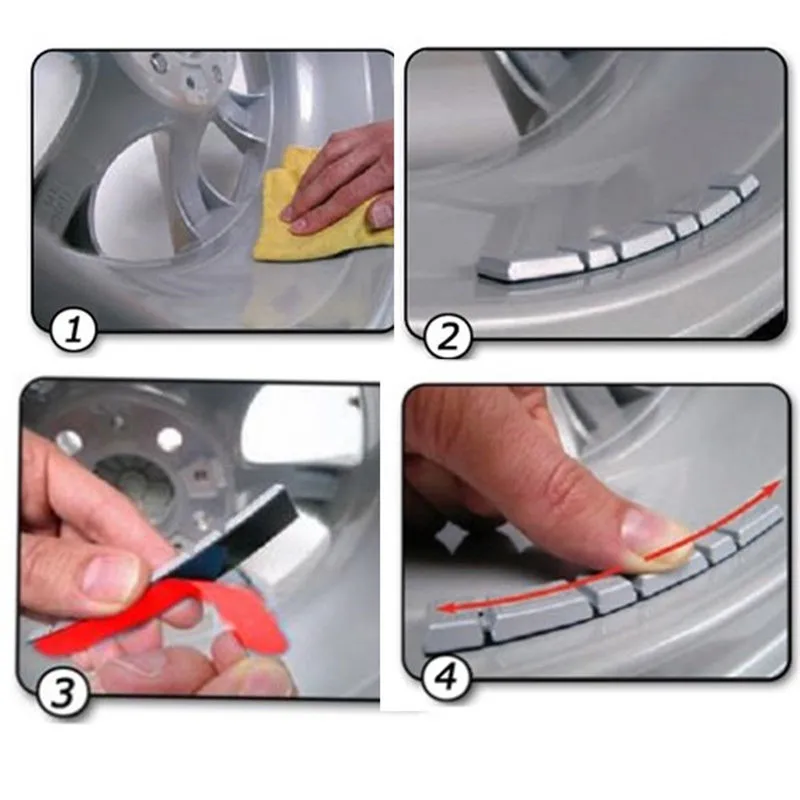 1

2

3

4