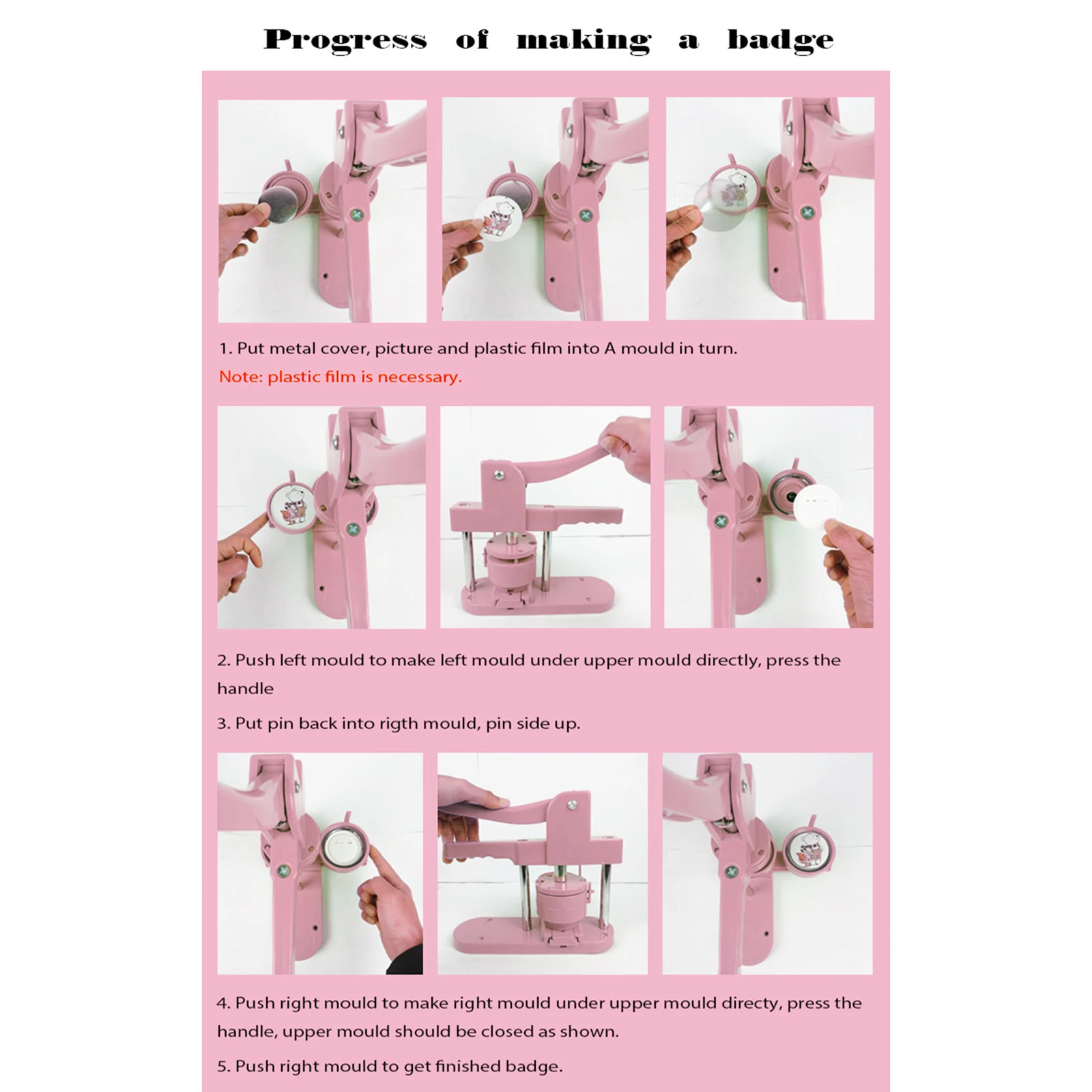 Progress of making a badge

1. Put metal cover, picture and plastic film into A mould in turn.
Note: plastic film is necessary.

2. Push left mould to make left mould under upper mould directly, press the handle

3. Put pin back into rigth mould, pin side up.

4. Push right mould to make right mould under upper mould directy, press the handle, upper mould should be closed as shown.

5. Push right mould to get finished badge.