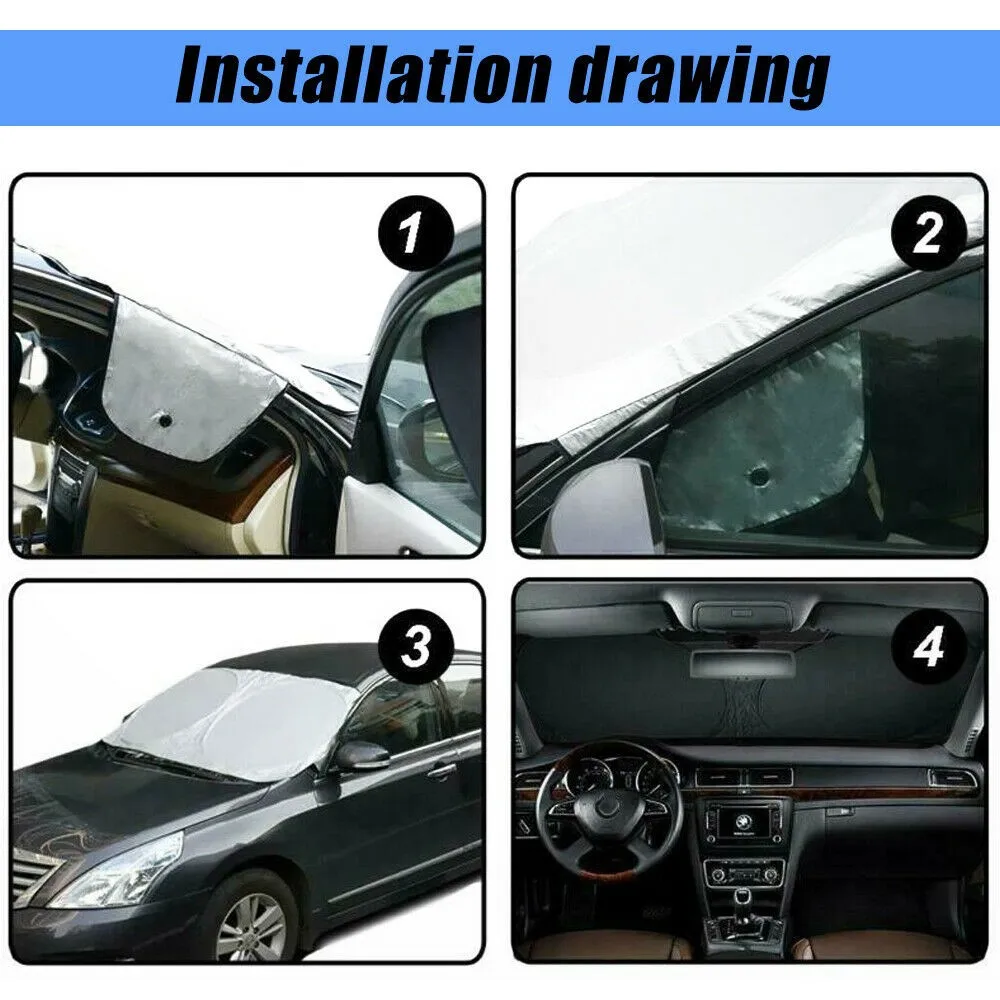 Installation drawing

1

2

3

4