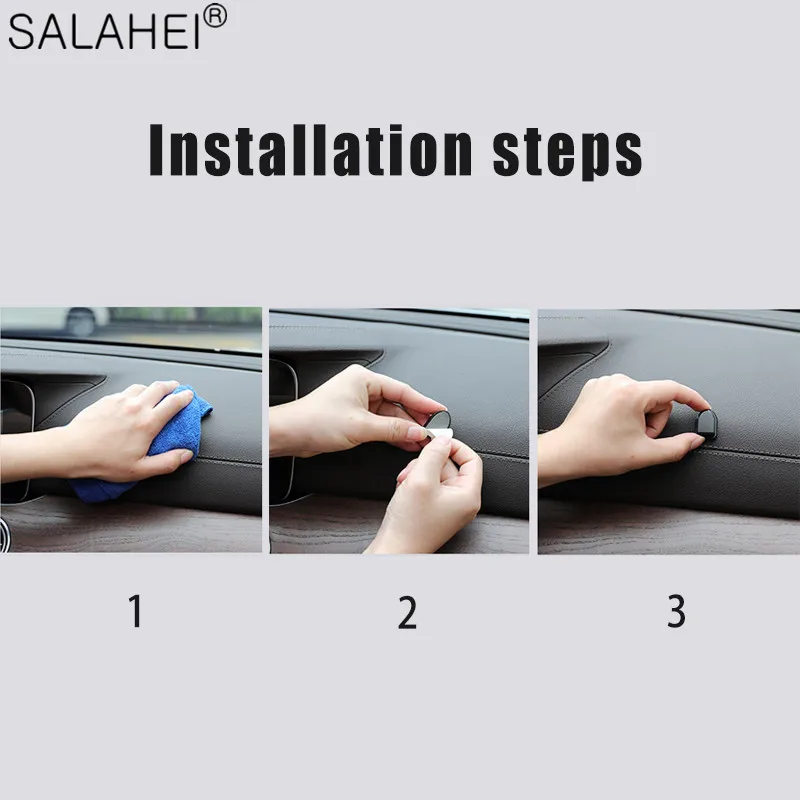 SALAHEI®

Installation steps

1

2

3