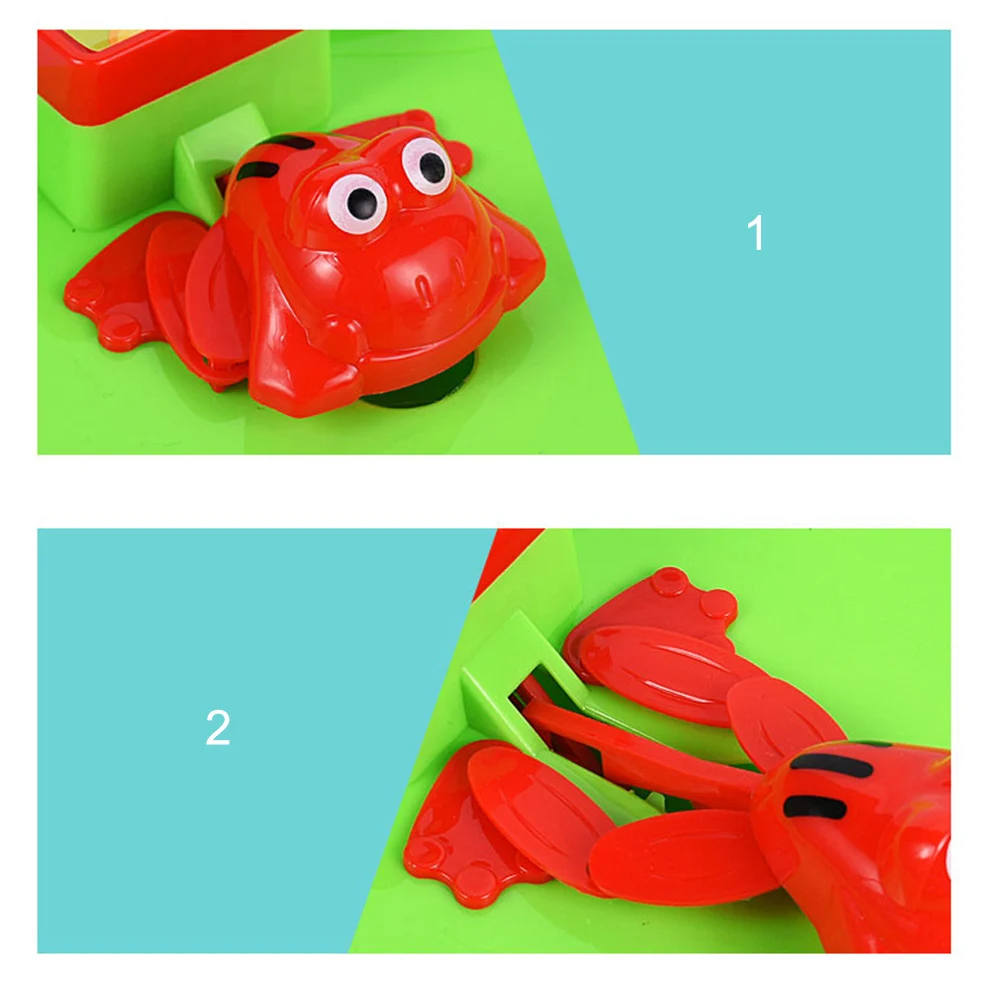 1

2