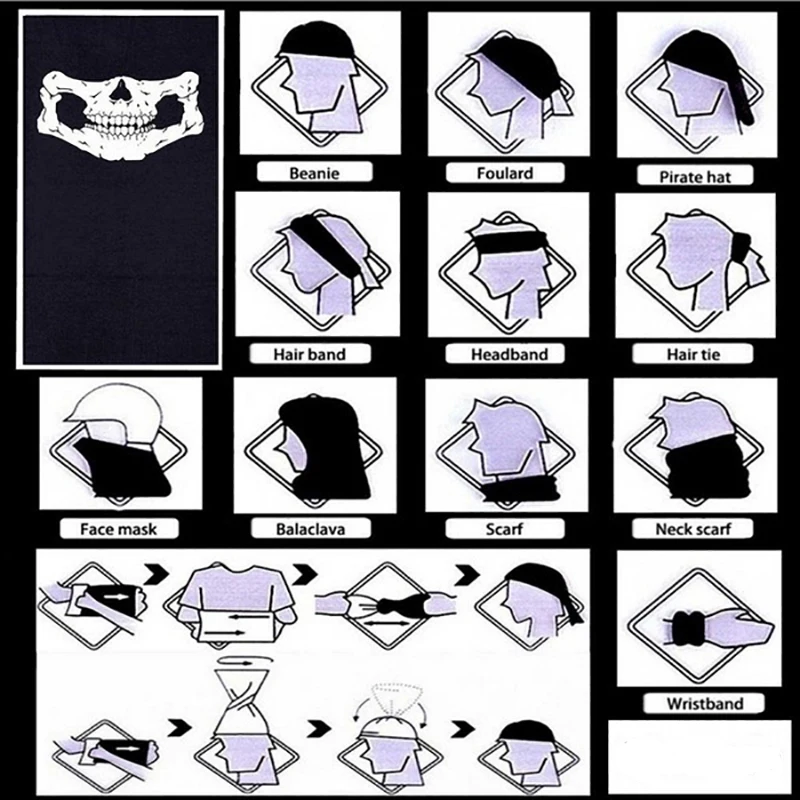 Beanie
Foulard
Pirate hat
Hair band
Headband
Hair tie
Face mask
Balaclava
Scarf
Neck scarf
Wristband