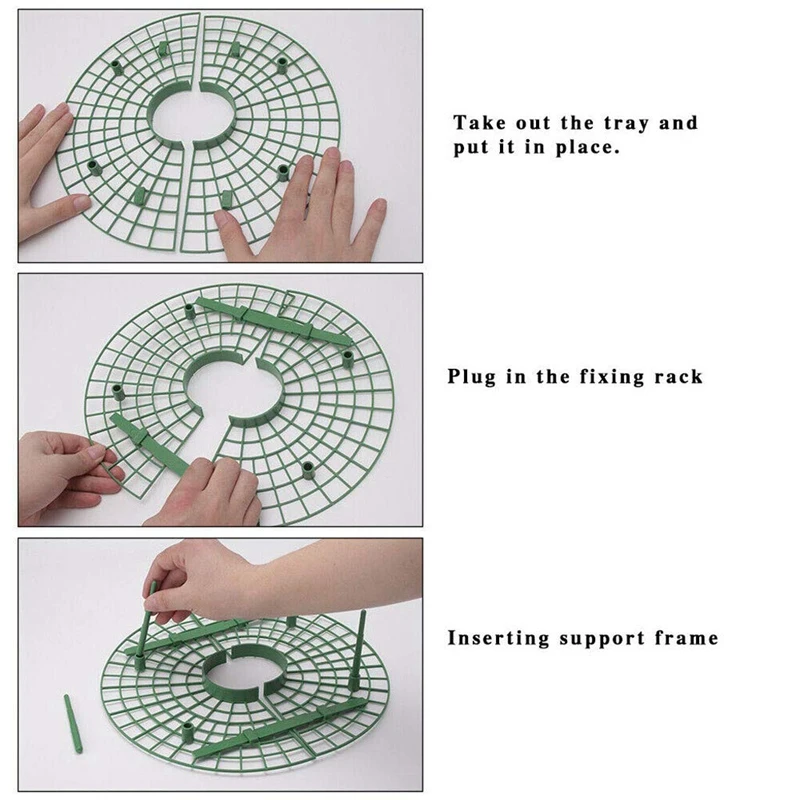 Take out the tray and put it in place.

Plug in the fixing rack

Inserting support frame