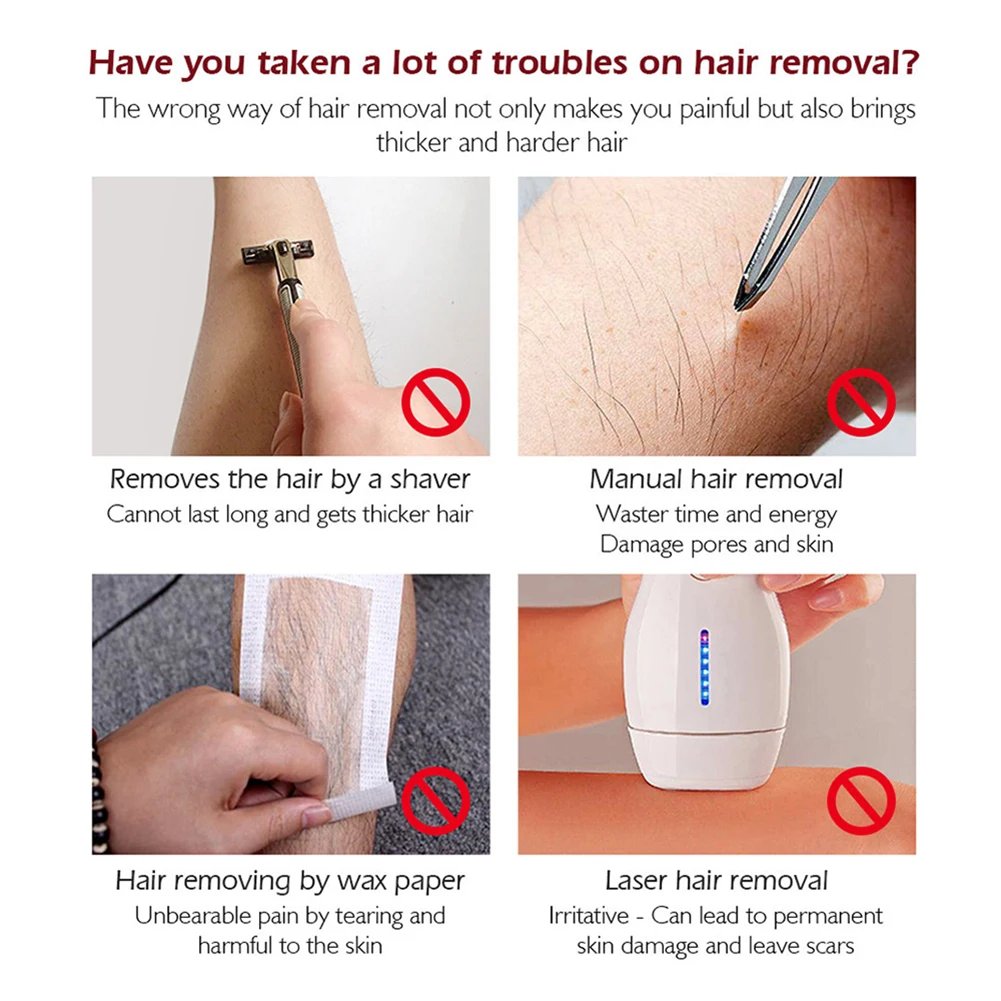 Have you taken a lot of troubles on hair removal?
The wrong way of hair removal not only makes you painful but also brings thicker and harder hair

Removes the hair by a shaver
Cannot last long and gets thicker hair

Manual hair removal
Waster time and energy
Damage pores and skin

Hair removing by wax paper
Unbearable pain by tearing and harmful to the skin

Laser hair removal
Irritative - Can lead to permanent skin damage and leave scars