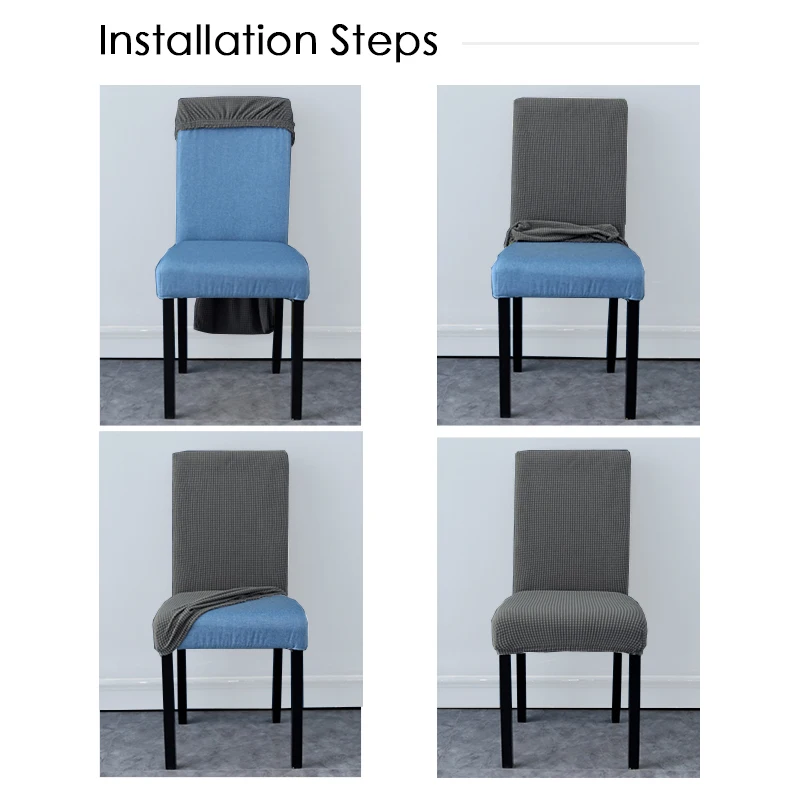 Installation Steps