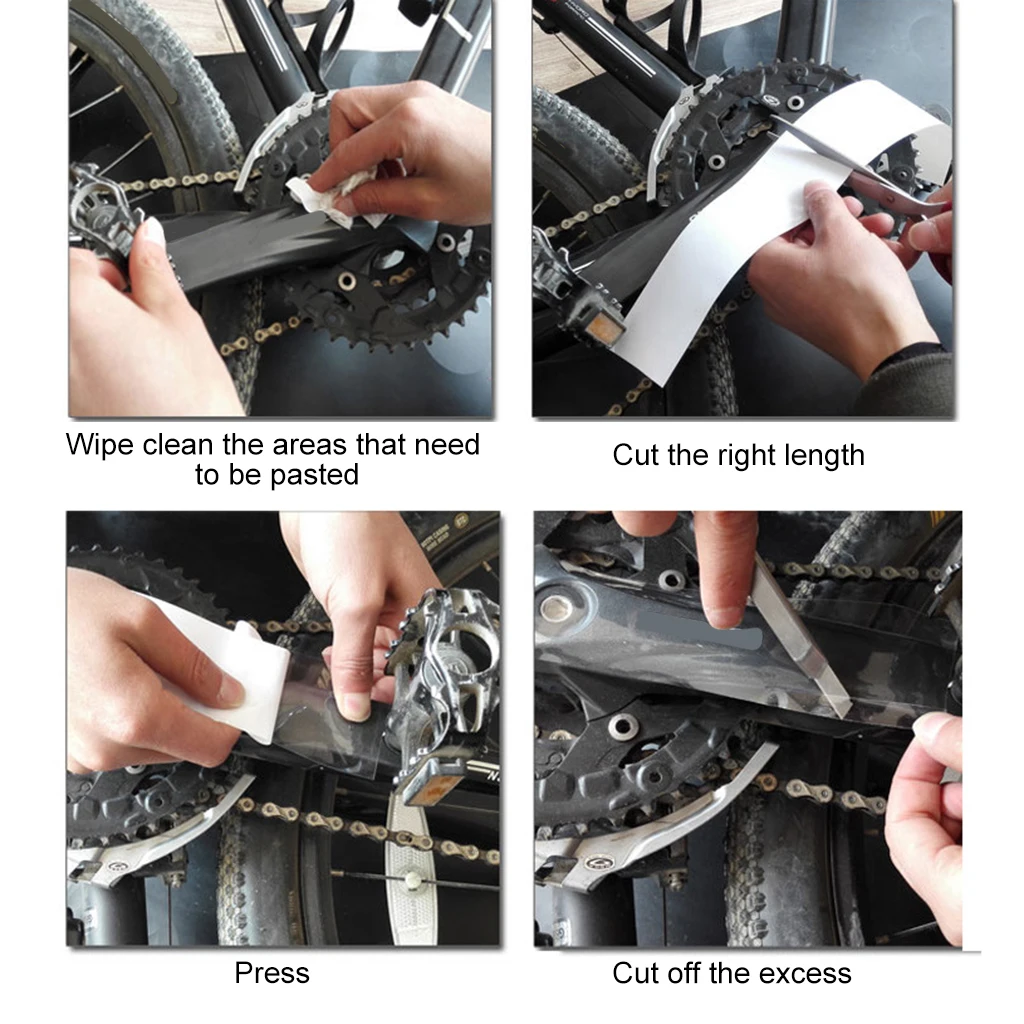 Wipe clean the areas that need to be pasted

Cut the right length

Press

Cut off the excess