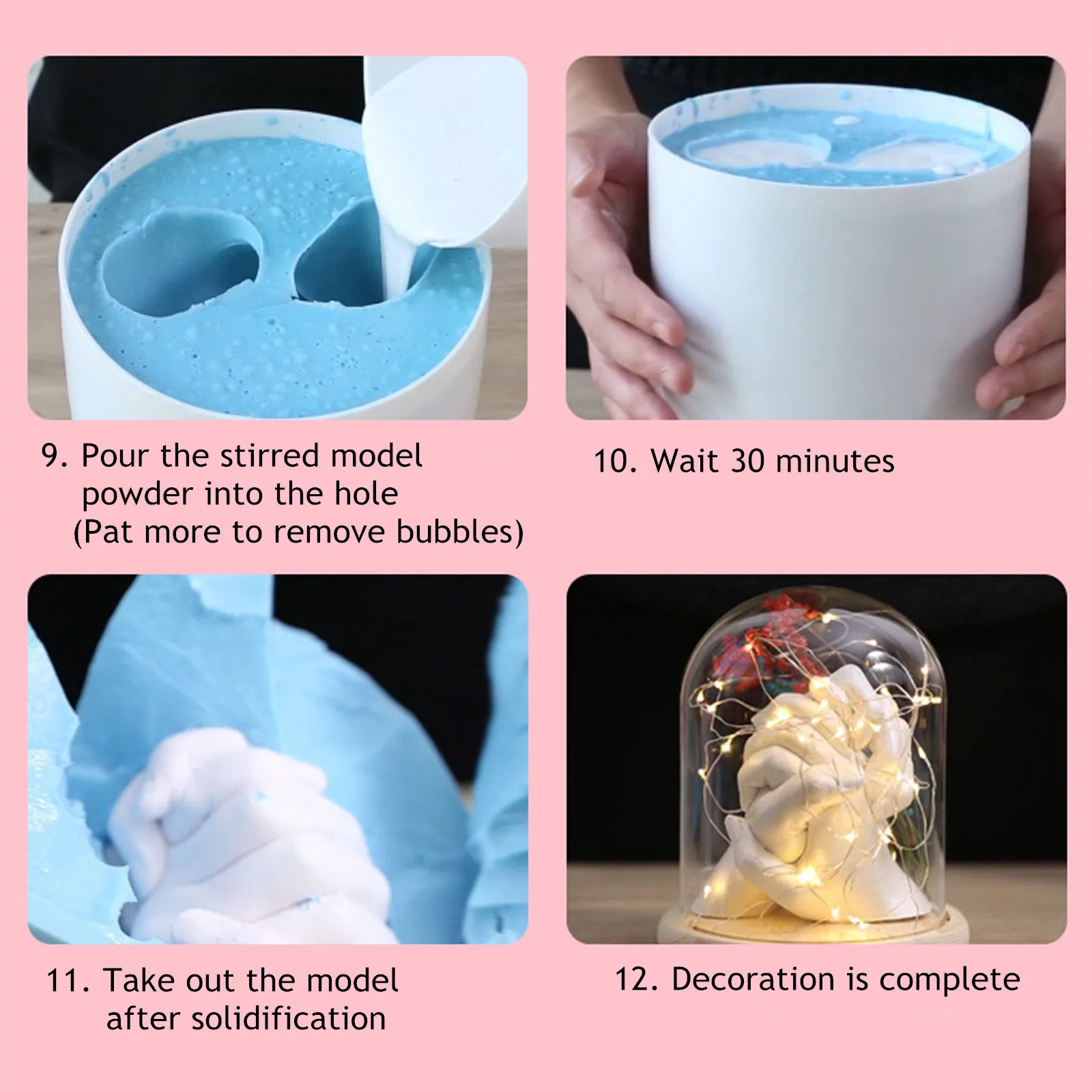 9. Pour the stirred model powder into the hole (Pat more to remove bubbles)

10. Wait 30 minutes

11. Take out the model after solidification

12. Decoration is complete