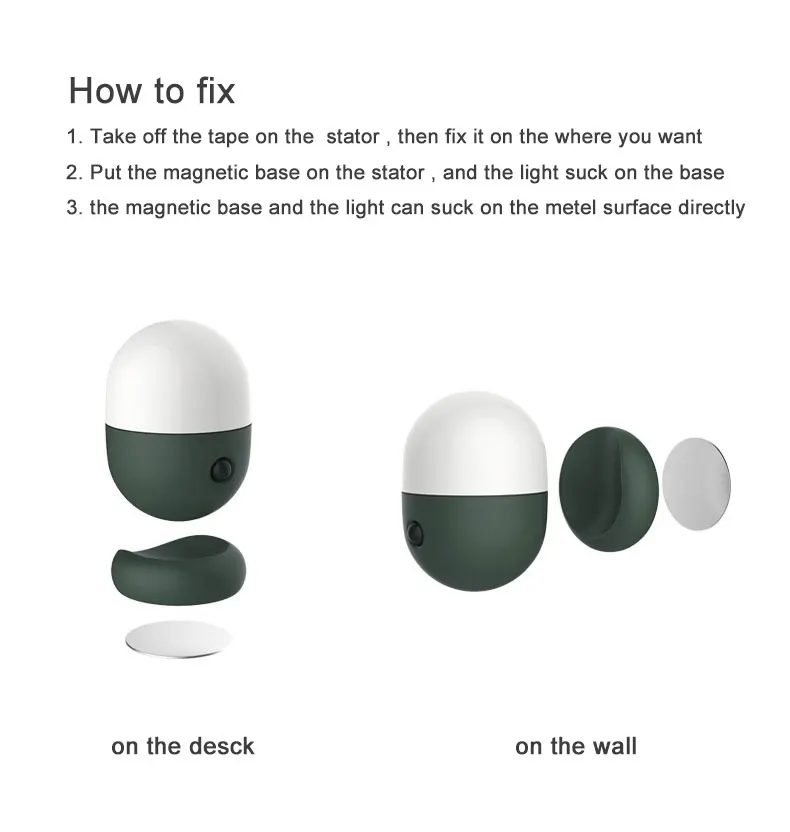 How to fix

1. Take off the tape on the stator , then fix it on the where you want

2. Put the magnetic base on the stator , and the light suck on the base

3. the magnetic base and the light can suck on the metel surface directly

on the desck

on the wall