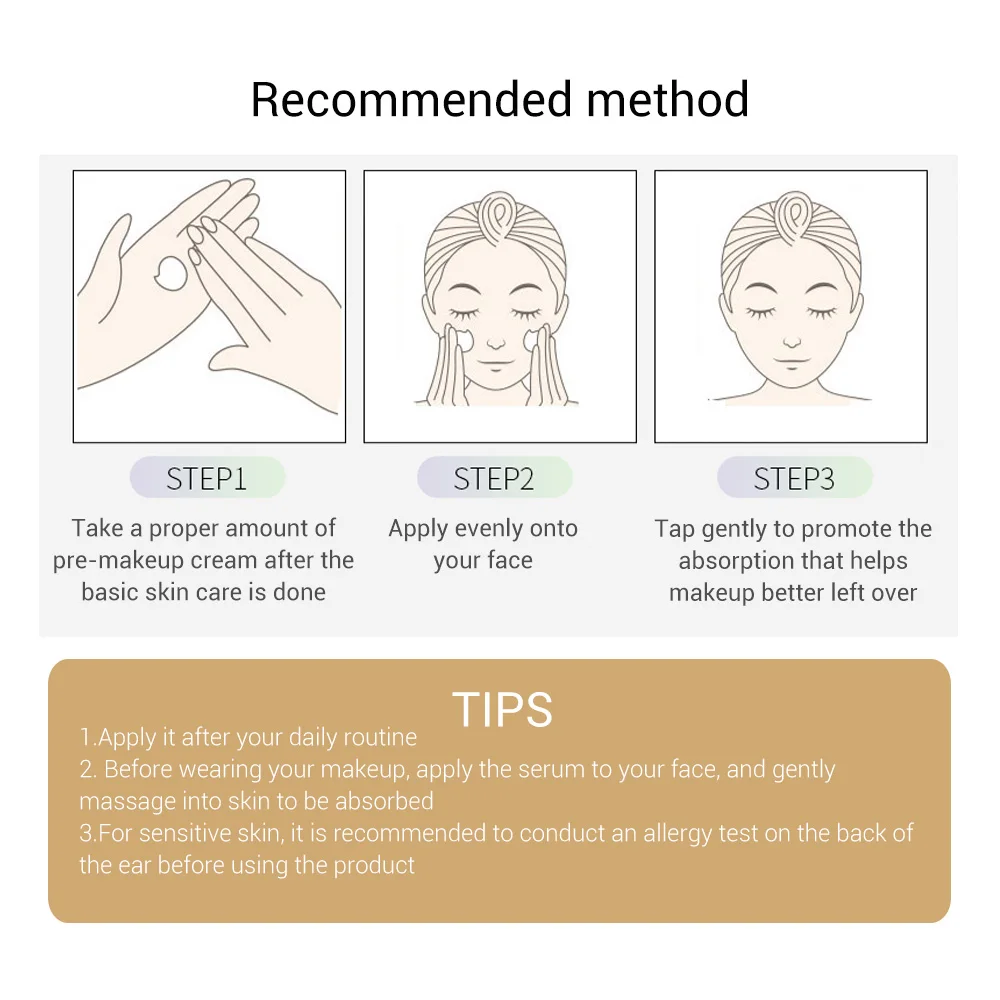 Recommended method

STEP1

Take a proper amount of pre-makeup cream after the basic skin care is done

STEP2

Apply evenly onto your face

STEP3

Tap gently to promote the absorption that helps makeup better left over

TIPS

1.Apply it after your daily routine
2. Before wearing your makeup, apply the serum to your face, and gently massage into skin to be absorbed
3.For sensitive skin, it is recommended to conduct an allergy test on the back of the ear before using the product