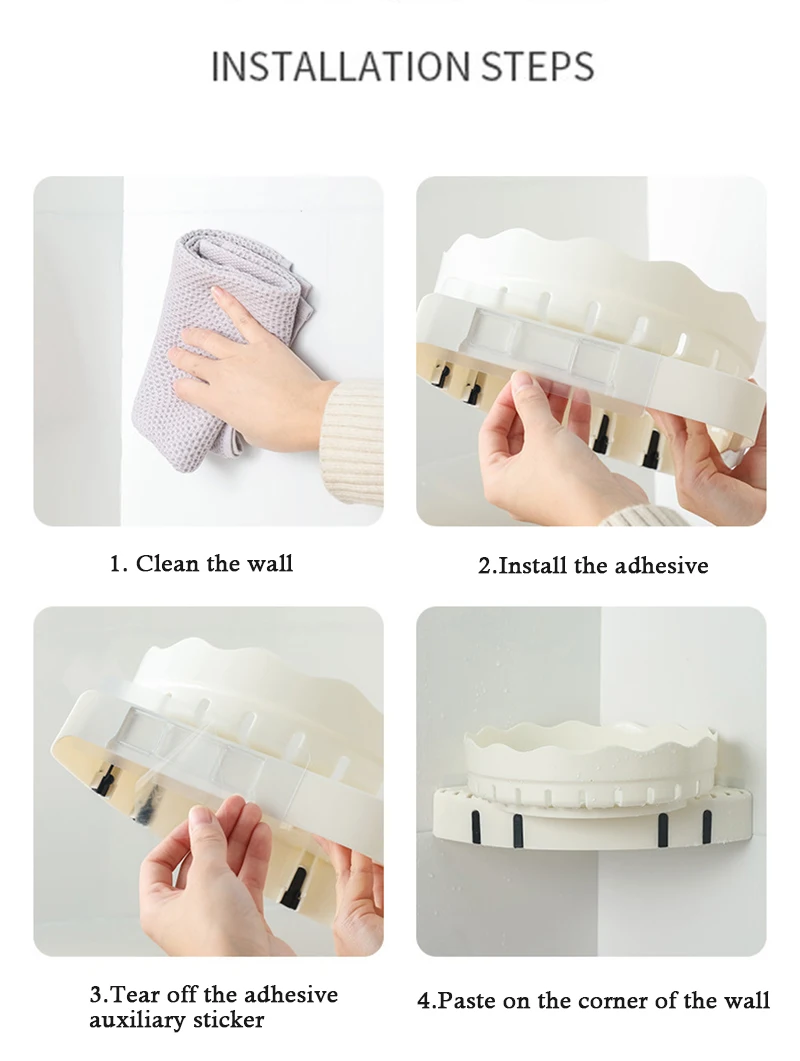 INSTALLATION STEPS

1. Clean the wall

2.Install the adhesive

3.Tear off the adhesive auxiliary sticker

4.Paste on the corner of the wall