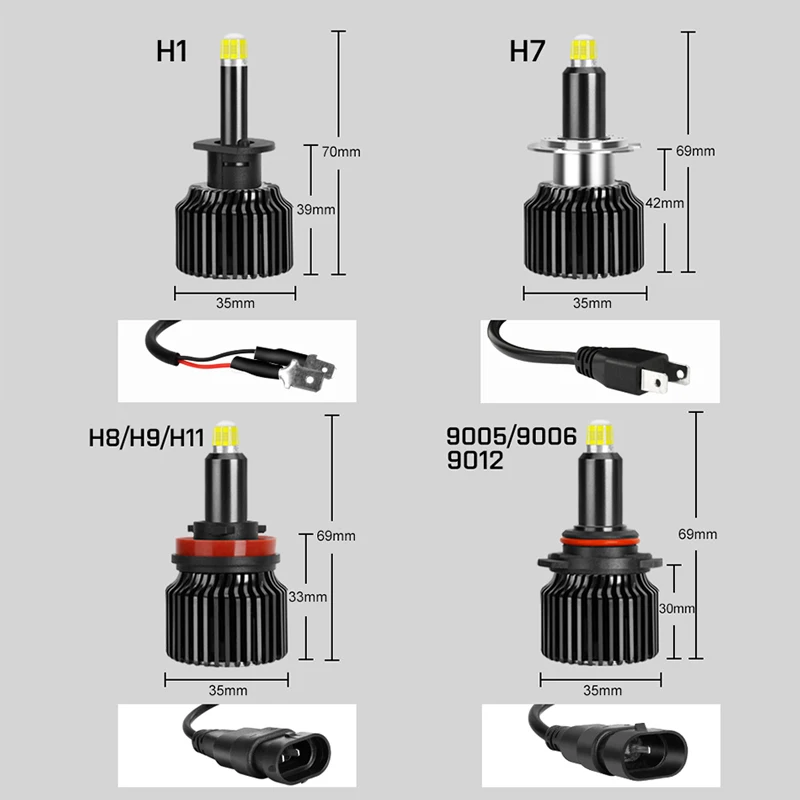 H1

70mm

39mm

35mm

H7

69mm

42mm

35mm

H8/H9/H11

69mm

33mm

35mm

9005/9006
9012

69mm

30mm

35mm