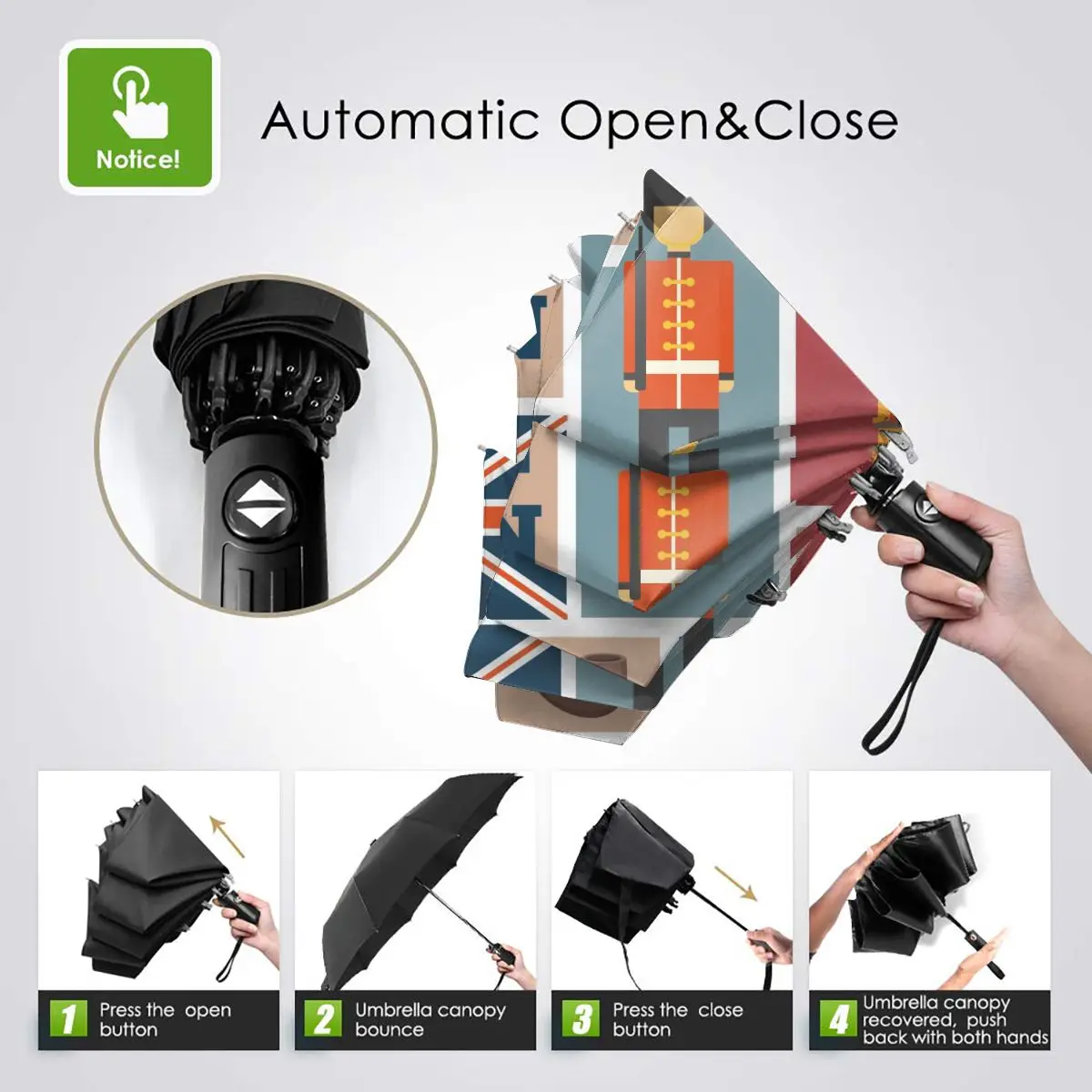 Notice!

Automatic Open&Close

1 Press the open button

2 Umbrella canopy bounce

3 Press the close button

4 Umbrella canopy recovered, push back with both hands