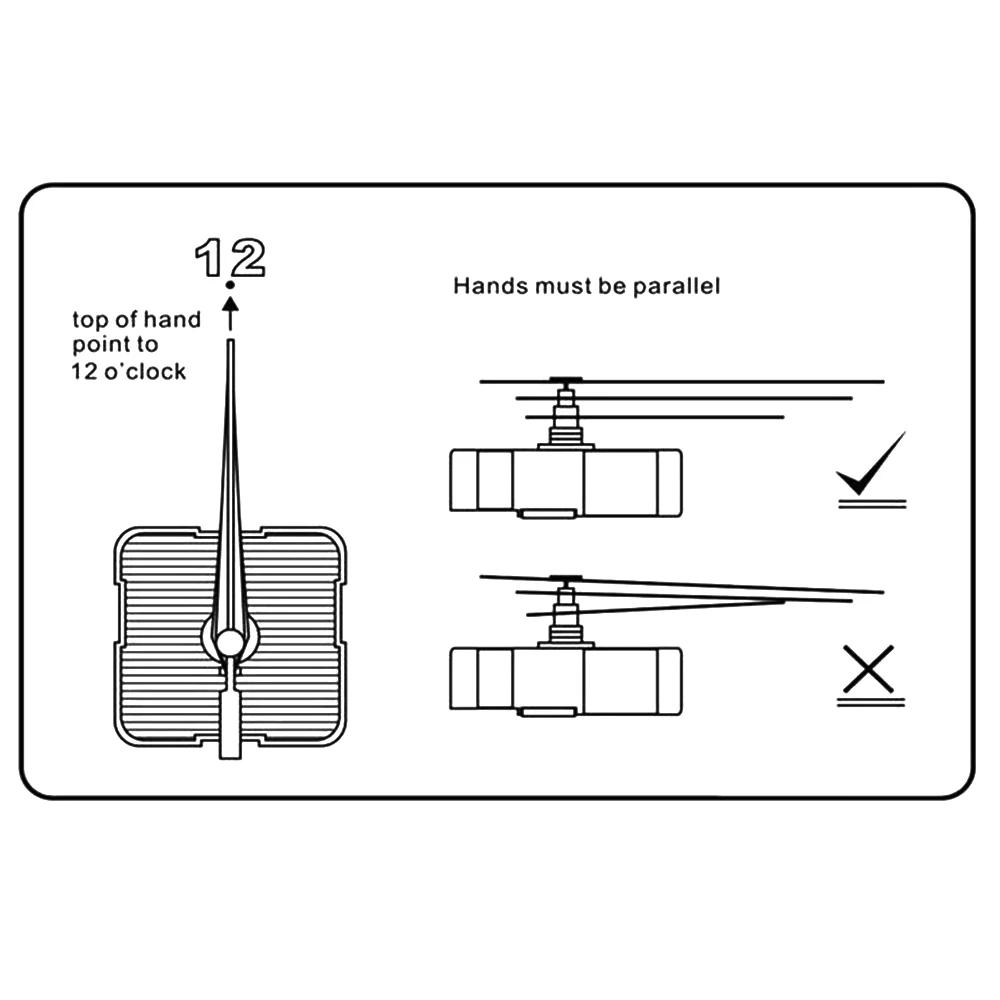 12

top of hand point to 12 o'clock

Hands must be parallel