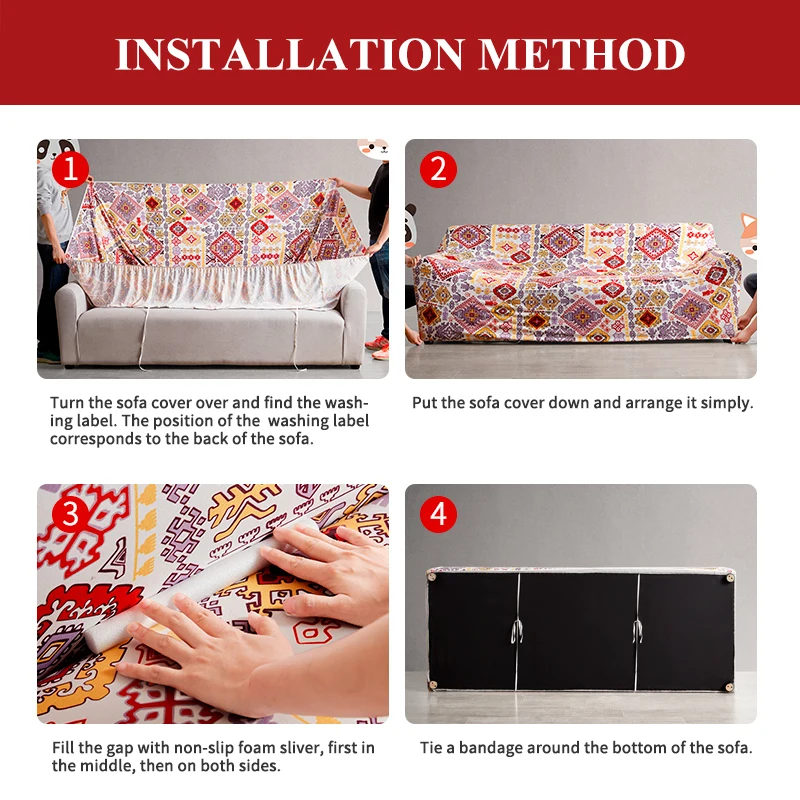 INSTALLATION METHOD

1

Turn the sofa cover over and find the washing label. The position of the washing label corresponds to the back of the sofa.

2

Put the sofa cover down and arrange it simply.

3

Fill the gap with non-slip foam sliver, first in the middle, then on both sides.

4

Tie a bandage around the bottom of the sofa.