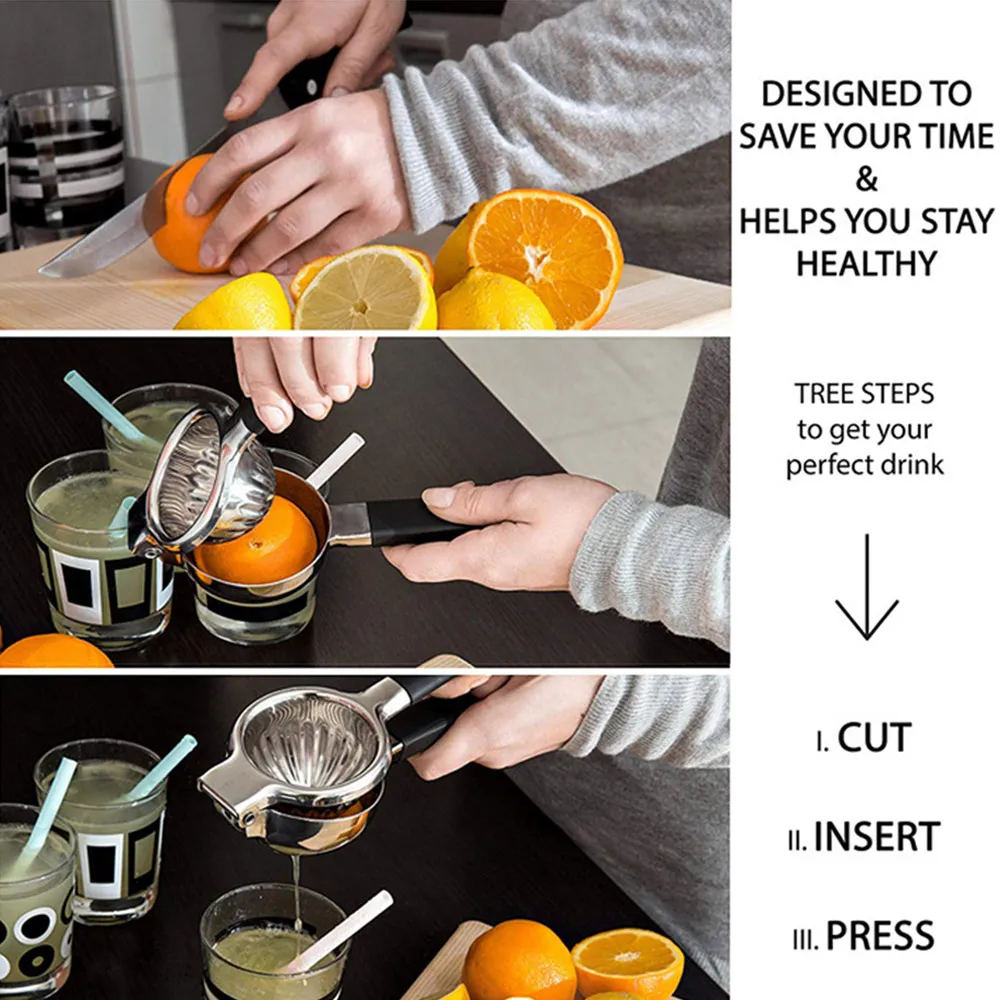 DESIGNED TO SAVE YOUR TIME & HELPS YOU STAY HEALTHY

TREE STEPS to get your perfect drink

I. CUT

II. INSERT

III. PRESS