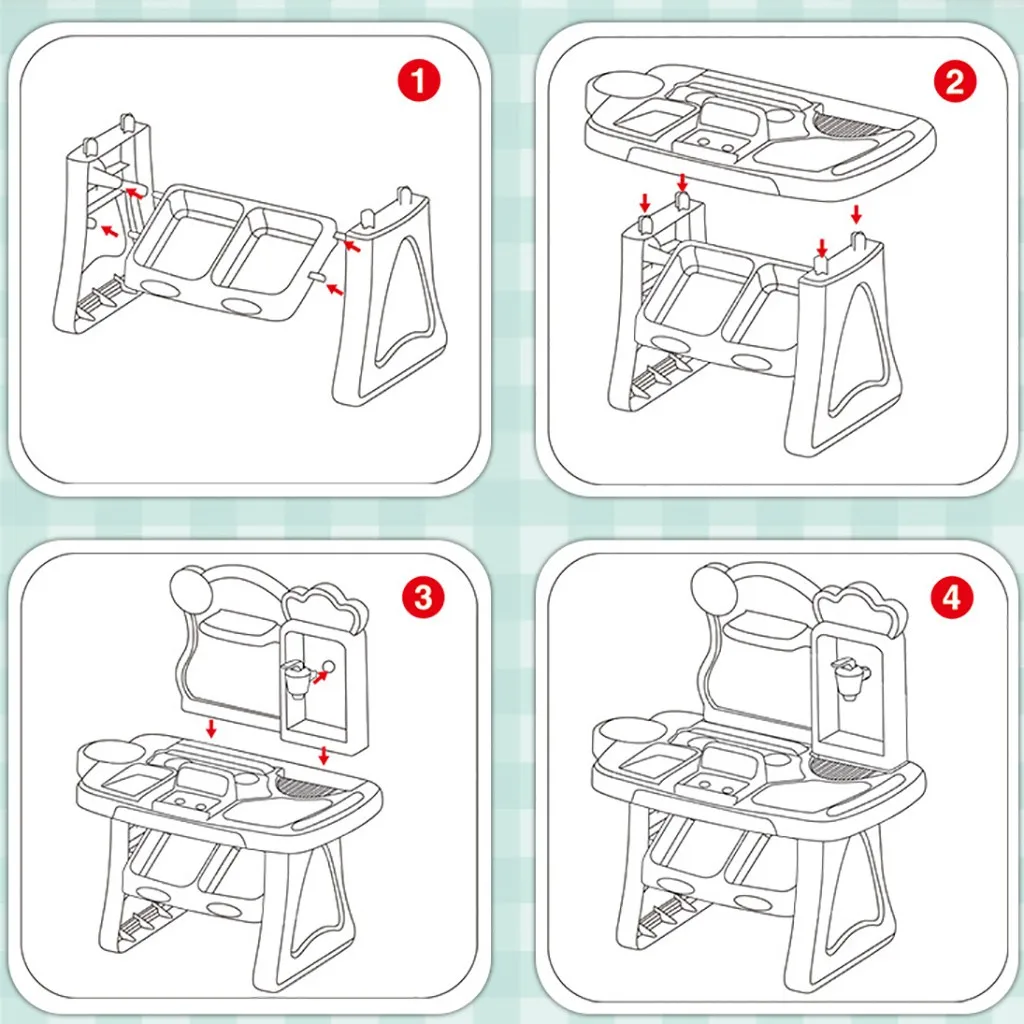 1

2

3

4