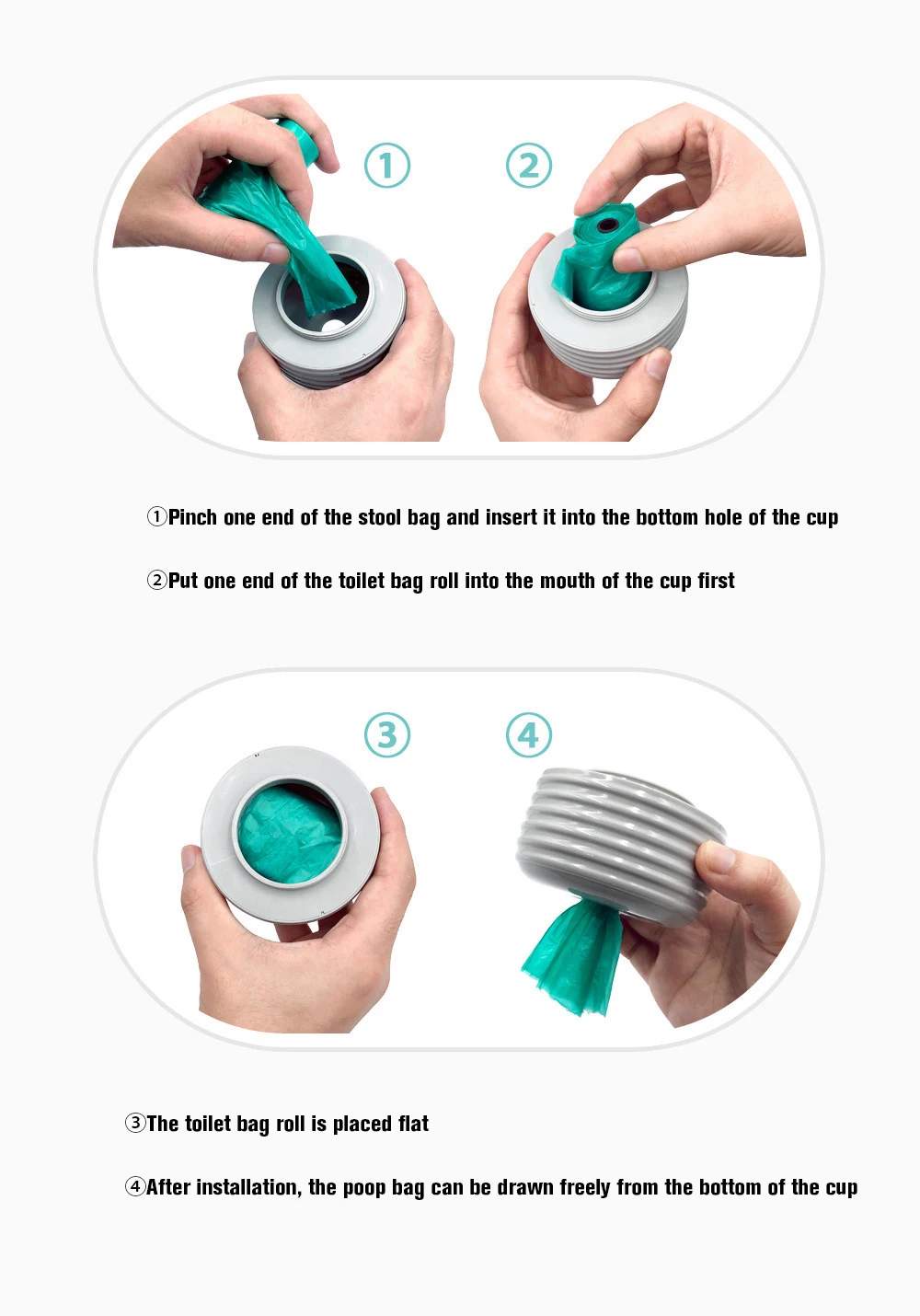 ①

②

①Pinch one end of the stool bag and insert it into the bottom hole of the cup

②Put one end of the toilet bag roll into the mouth of the cup first

③

④

③The toilet bag roll is placed flat

④After installation, the poop bag can be drawn freely from the bottom of the cup