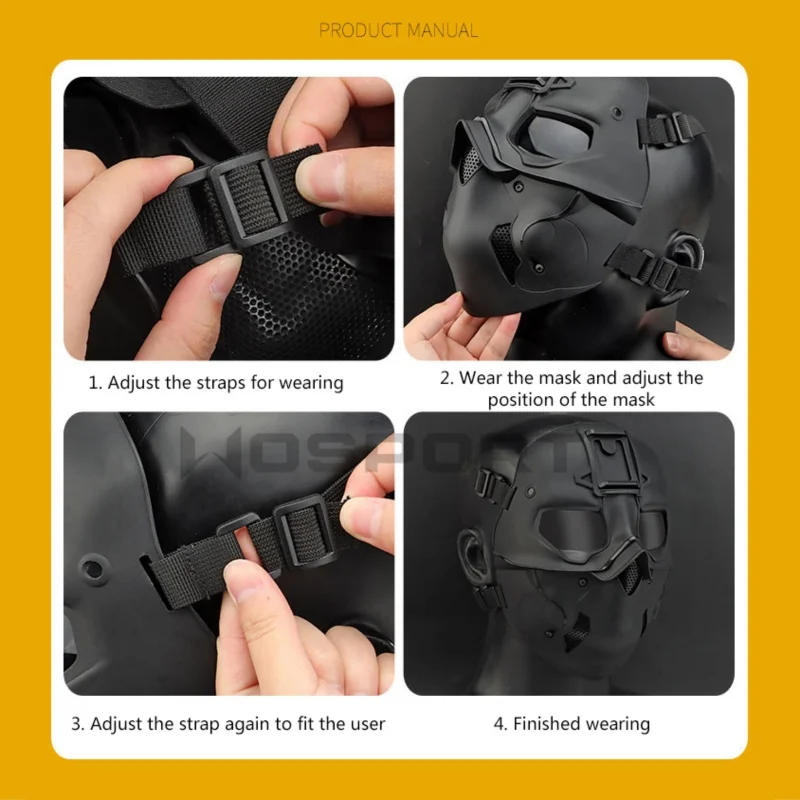 PRODUCT MANUAL

1. Adjust the straps for wearing

2. Wear the mask and adjust the position of the mask

WOSPORT

3. Adjust the strap again to fit the user

4. Finished wearing