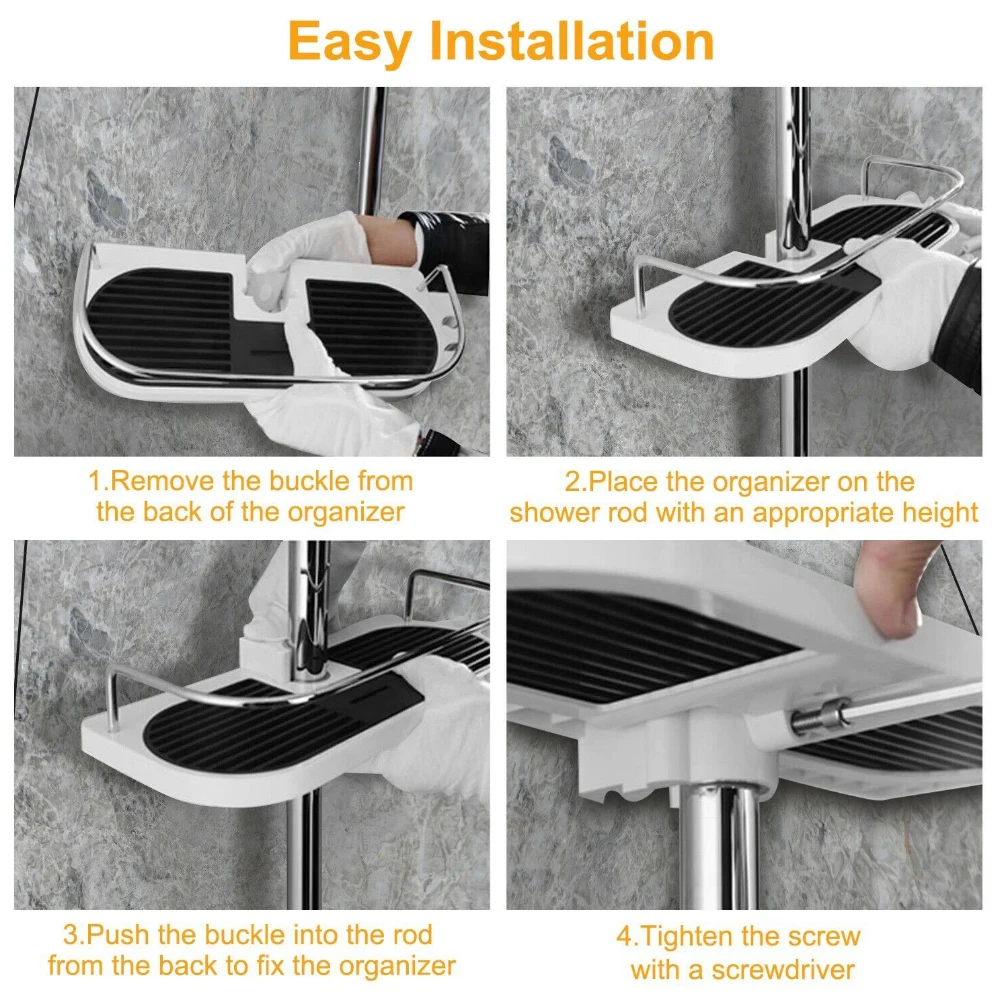 Easy Installation

1.Remove the buckle from the back of the organizer

2.Place the organizer on the shower rod with an appropriate height

3.Push the buckle into the rod from the back to fix the organizer

4.Tighten the screw with a screwdriver