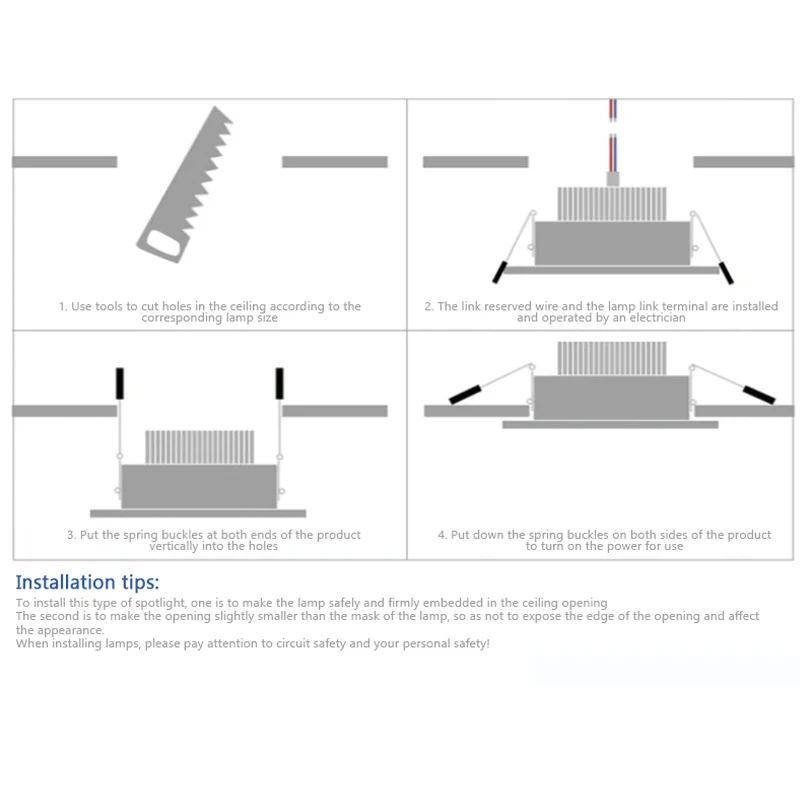 1. Use tools to cut holes in the ceiling according to the corresponding lamp size

2. The link reserved wire and the lamp link terminal are installed and operated by an electrician

3. Put the spring buckles at both ends of the product vertically into the holes

4. Put down the spring buckles on both sides of the product to turn on the power for use

Installation tips:

To install this type of spotlight, one is to make the lamp safely and firmly embedded in the ceiling opening
The second is to make the opening slightly smaller than the mask of the lamp, so as not to expose the edge of the opening and affect the appearance.
When installing lamps, please pay attention to circuit safety and your personal safety!