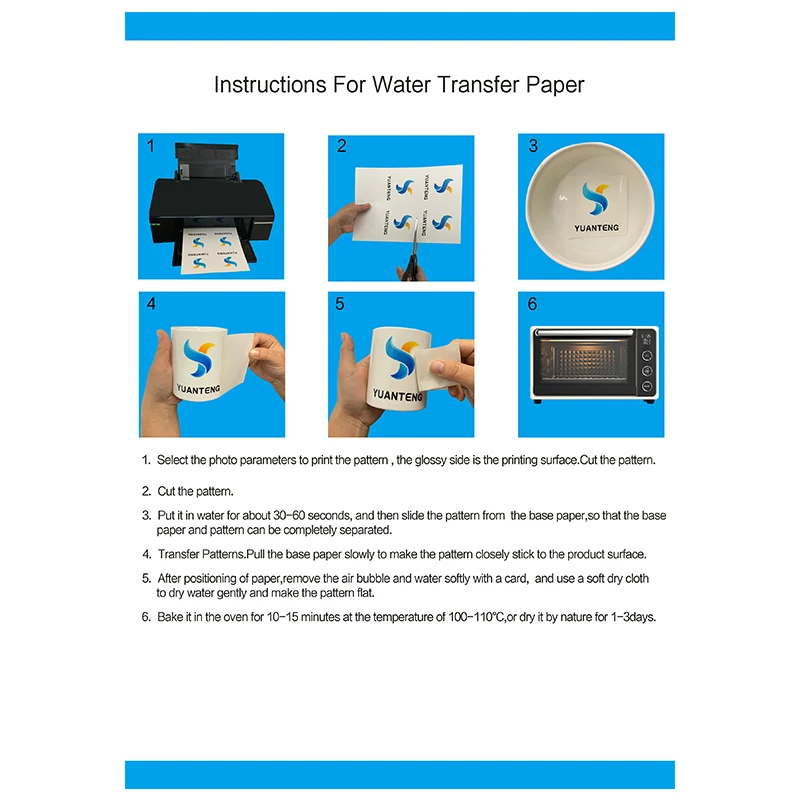 Instructions For Water Transfer Paper

1

2

YUANTENG YUANTENG YUANTENG YUANTENG

3

YUANTENG

4

YUANTENG

5

YUANTENG

6

1. Select the photo parameters to print the pattern , the glossy side is the printing surface.Cut the pattern.

2. Cut the pattern.

3. Put it in water for about 30-60 seconds, and then slide the pattern from the base paper,so that the base paper and pattern can be completely separated.

4. Transfer Patterns.Pull the base paper slowly to make the pattern closely stick to the product surface.

5. After positioning of paper,remove the air bubble and water softly with a card, and use a soft dry cloth to dry water gently and make the pattern flat.

6. Bake it in the oven for 10-15 minutes at the temperature of 100-110℃,or dry it by nature for 1-3days.