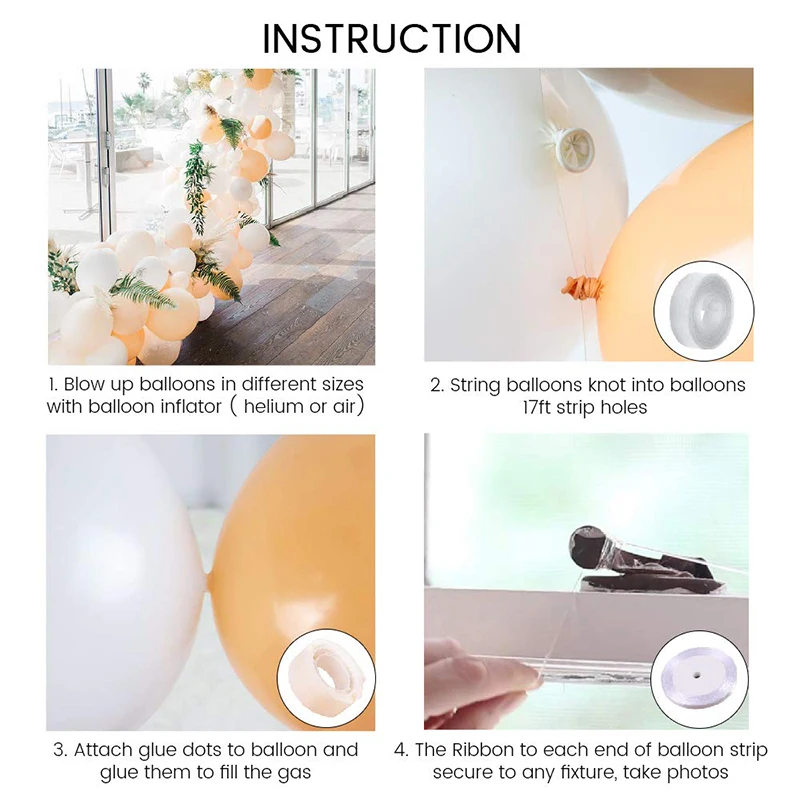 INSTRUCTION

1. Blow up balloons in different sizes with balloon inflator ( helium or air)

2. String balloons knot into balloons 17ft strip holes

3. Attach glue dots to balloon and glue them to fill the gas

4. The Ribbon to each end of balloon strip secure to any fixture, take photos