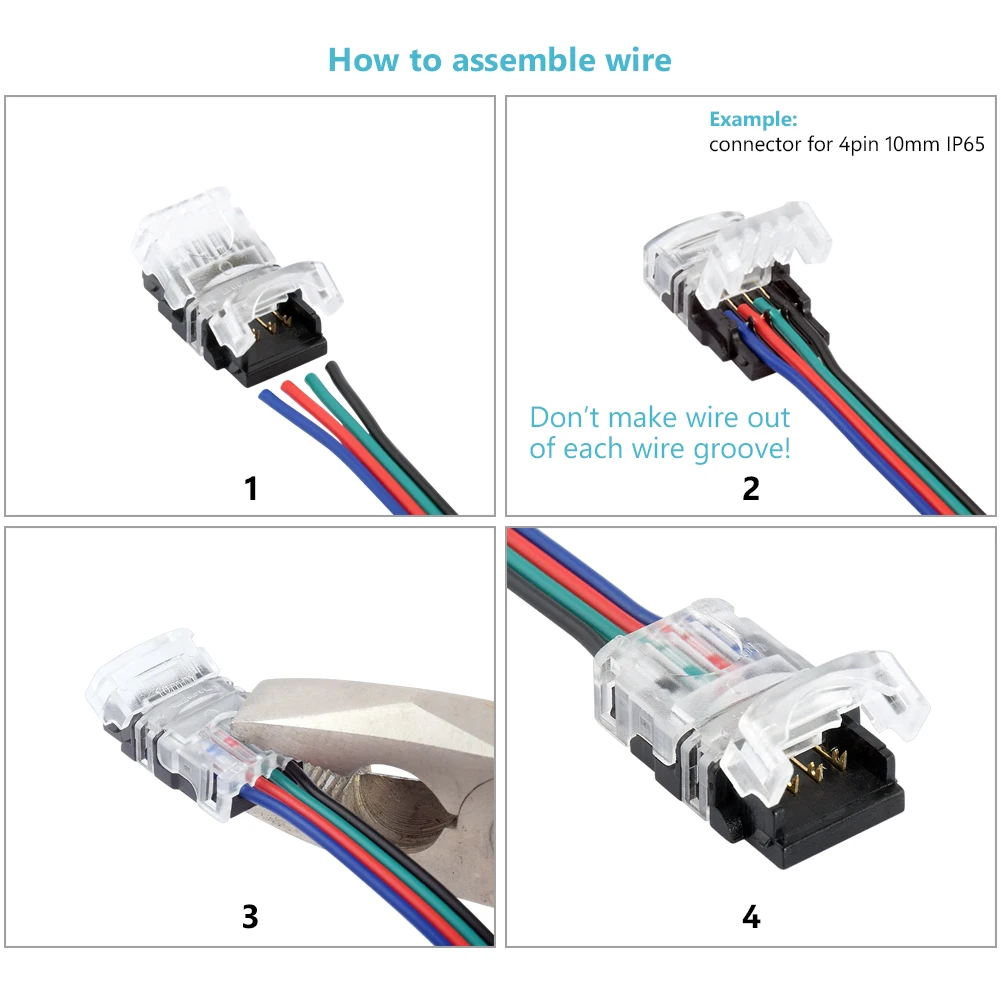 How to assemble wire

1

Example:
connector for 4pin 10mm IP65

Don't make wire out of each wire groove!

2

3

4