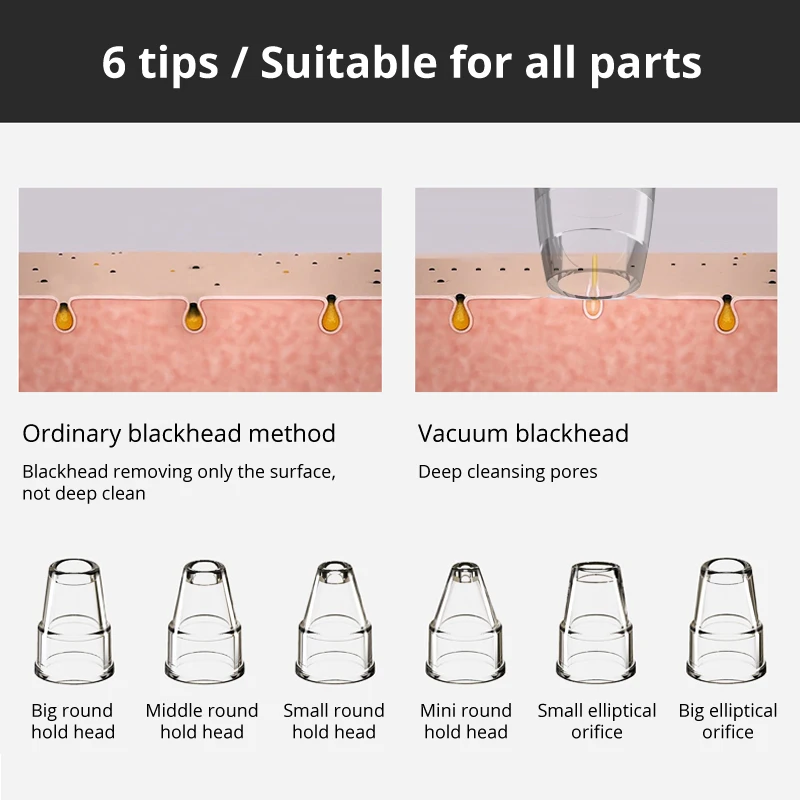 6 tips / Suitable for all parts

Ordinary blackhead method

Blackhead removing only the surface, not deep clean

Vacuum blackhead

Deep cleansing pores

Big round hold head

Middle round hold head

Small round hold head

Mini round hold head

Small elliptical orifice

Big elliptical orifice