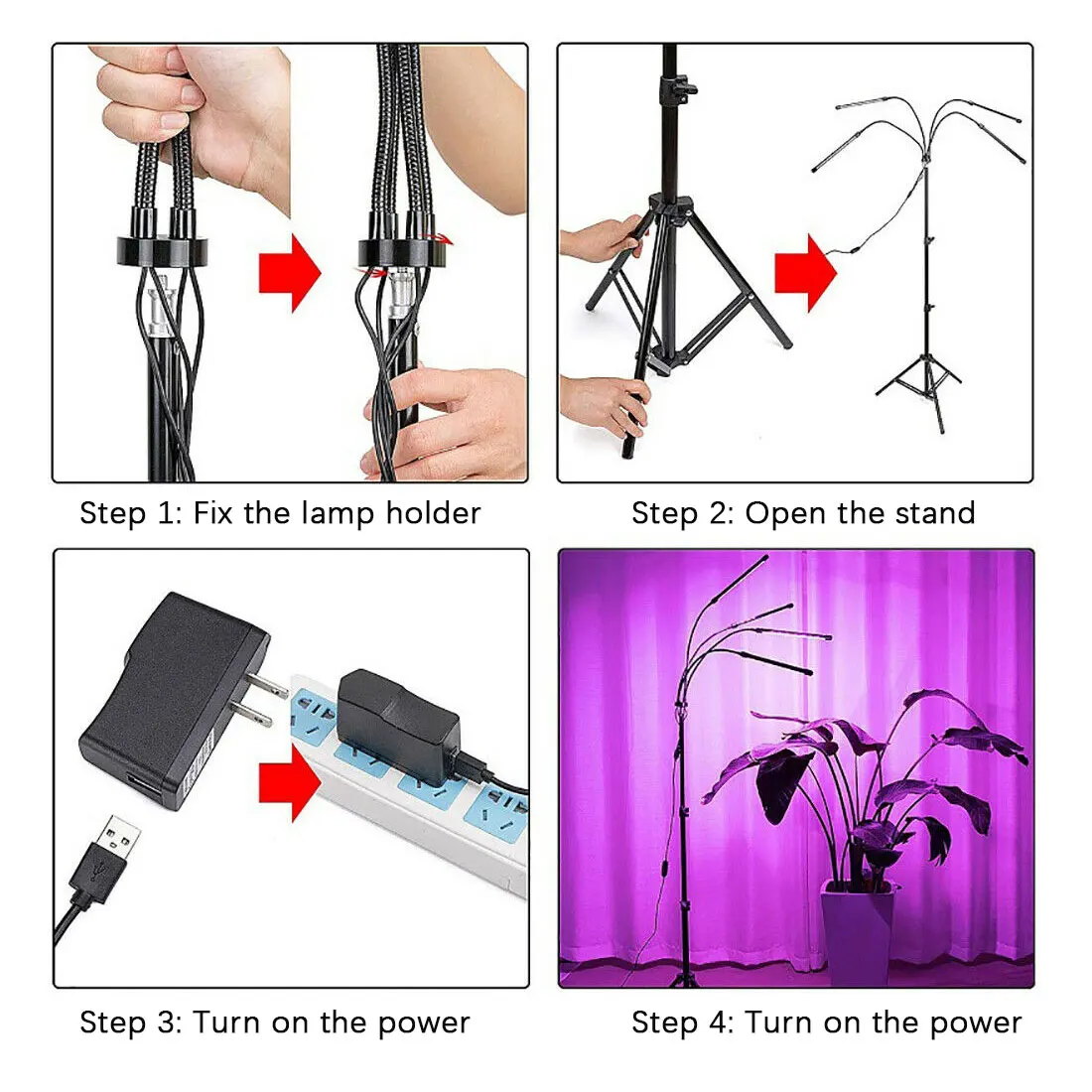 Step 1: Fix the lamp holder

Step 2: Open the stand

Step 3: Turn on the power

Step 4: Turn on the power