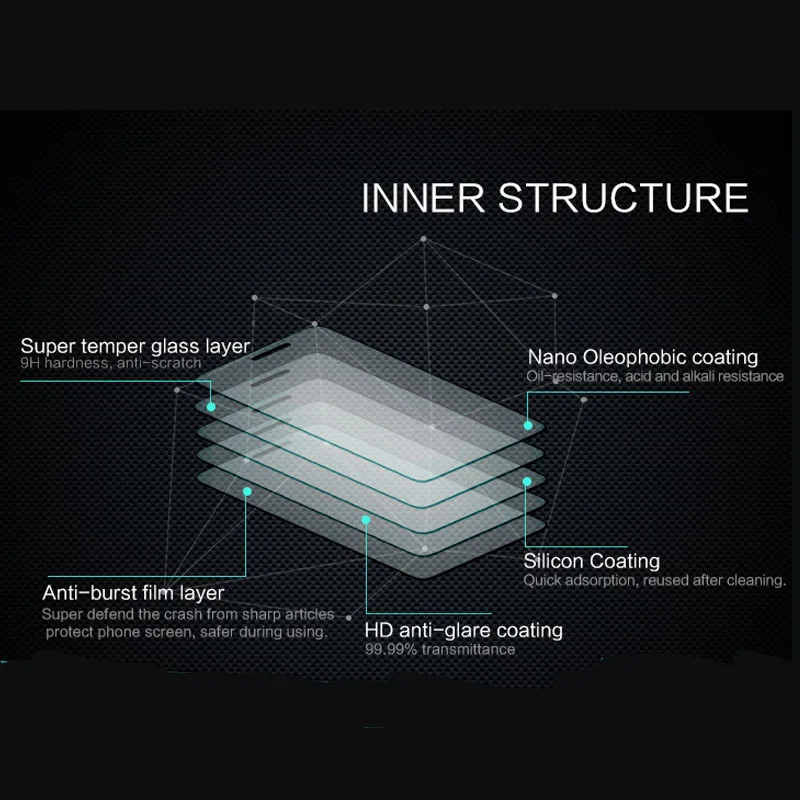 INNER STRUCTURE

Super temper glass layer
9H hardness, anti-scratch

Nano Oleophobic coating
Oil-resistance, acid and alkali resistance

Silicon Coating
Quick adsorption, reused after cleaning.

Anti-burst film layer
Super defend the crash from sharp articles protect phone screen, safer during using.

HD anti-glare coating
99.99% transmittance