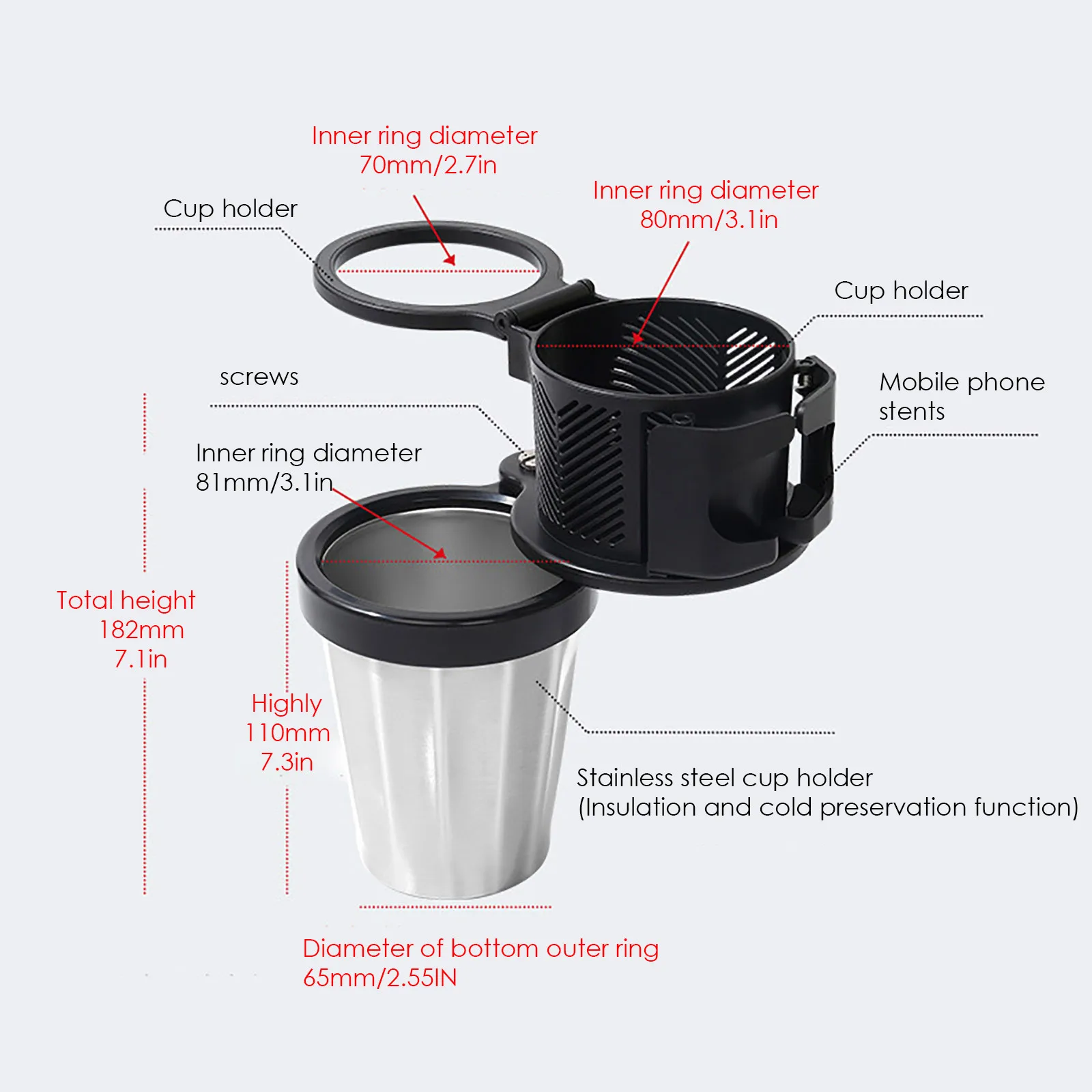 Inner ring diameter
70mm/2.7in

Cup holder

Inner ring diameter
80mm/3.1in

Cup holder

screws

Mobile phone stents

Inner ring diameter
81mm/3.1in

Total height
182mm
7.1in

Highly
110mm
7.3in

Stainless steel cup holder
(Insulation and cold preservation function)

Diameter of bottom outer ring
65mm/2.55IN