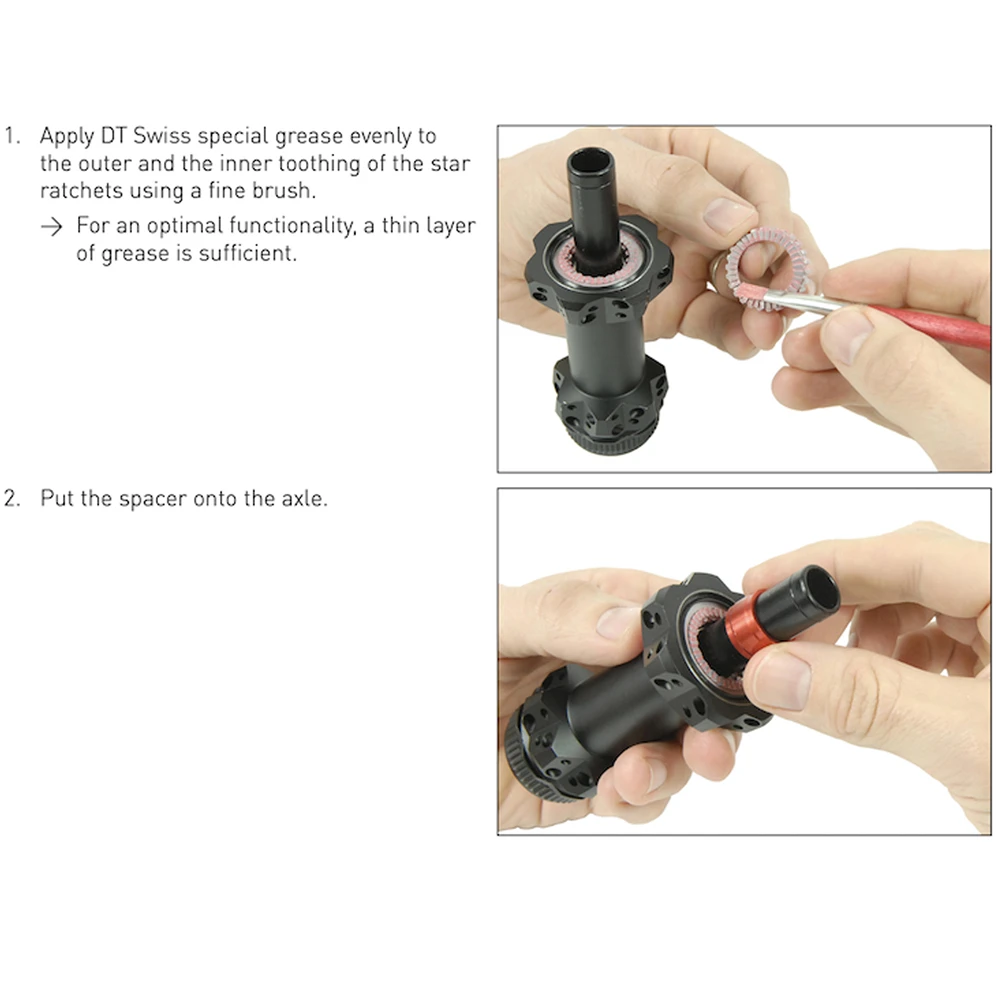 1. Apply DT Swiss special grease evenly to the outer and the inner toothing of the star ratchets using a fine brush.

→ For an optimal functionality, a thin layer of grease is sufficient.

2. Put the spacer onto the axle.