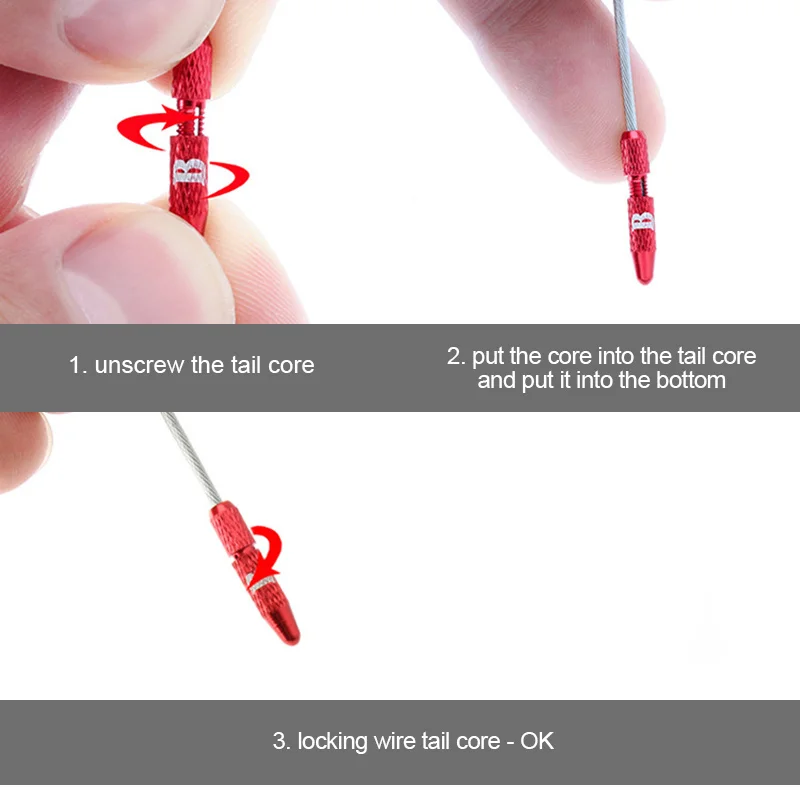 B

B

1. unscrew the tail core

2. put the core into the tail core and put it into the bottom

3. locking wire tail core - OK