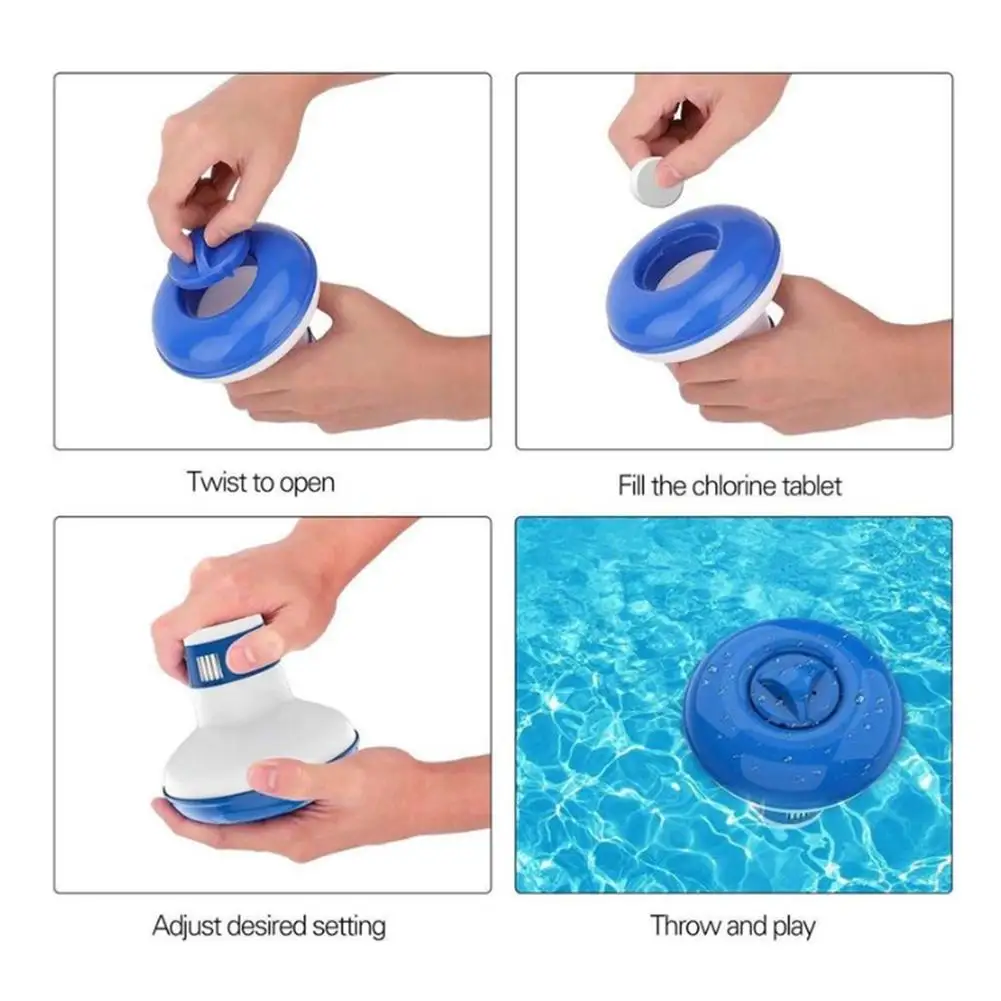 Twist to open

Fill the chlorine tablet

Adjust desired setting

Throw and play