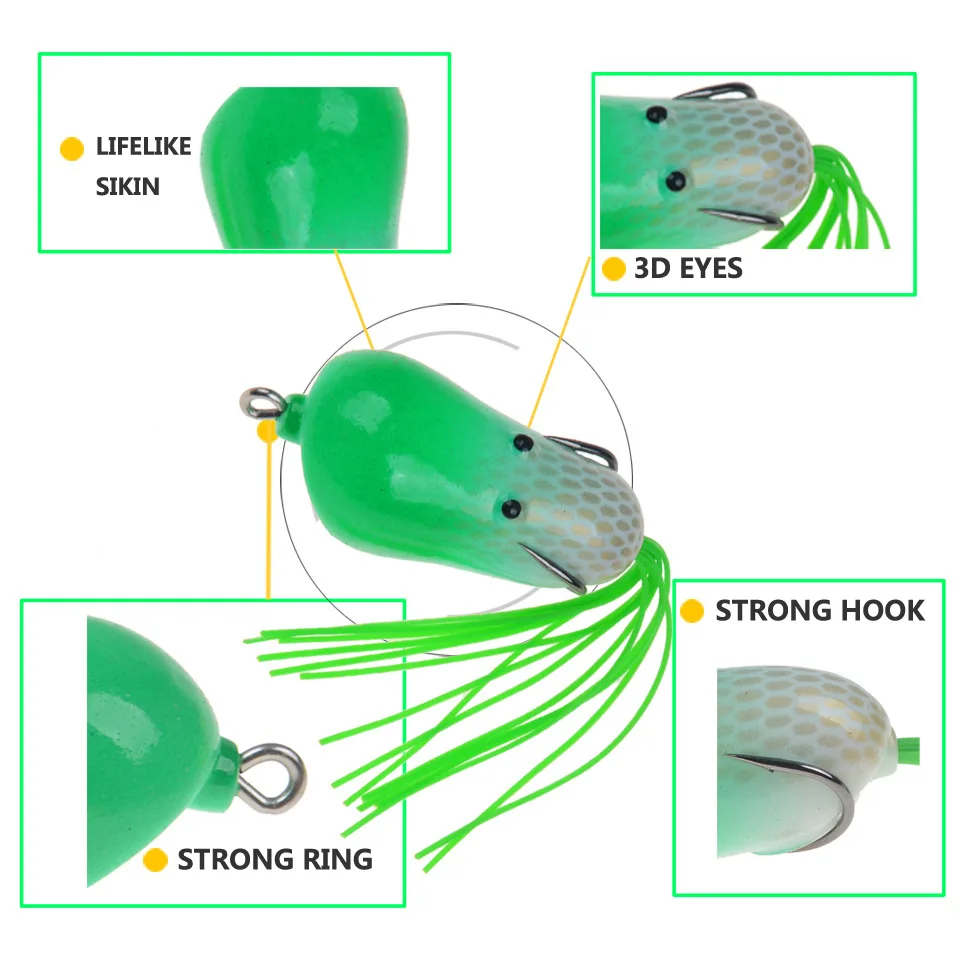 LIFELIKE SIKIN

3D EYES

STRONG HOOK

STRONG RING