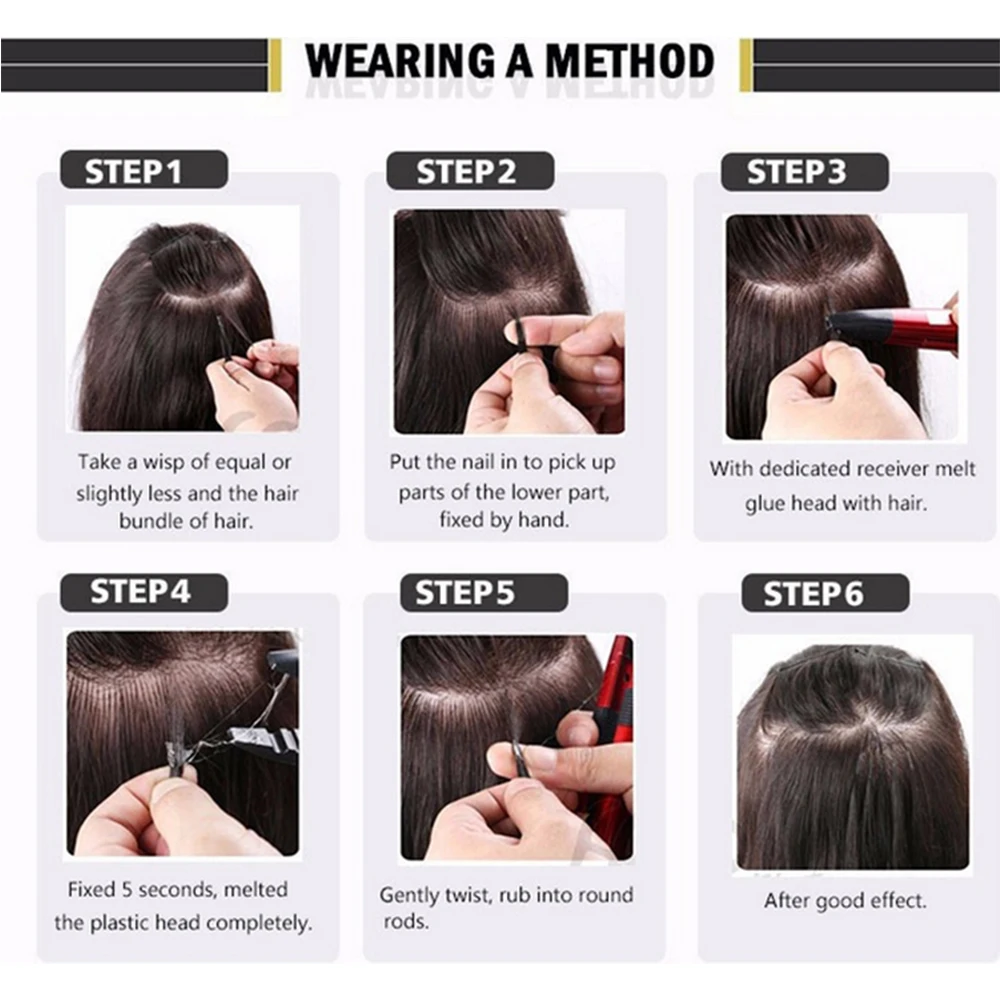 WEARING A METHOD

STEP1

Take a wisp of equal or slightly less and the hair bundle of hair.

STEP2

Put the nail in to pick up parts of the lower part, fixed by hand.

STEP3

With dedicated receiver melt glue head with hair.

STEP4

Fixed 5 seconds, melted the plastic head completely.

STEP5

Gently twist, rub into round rods.

STEP6

After good effect.